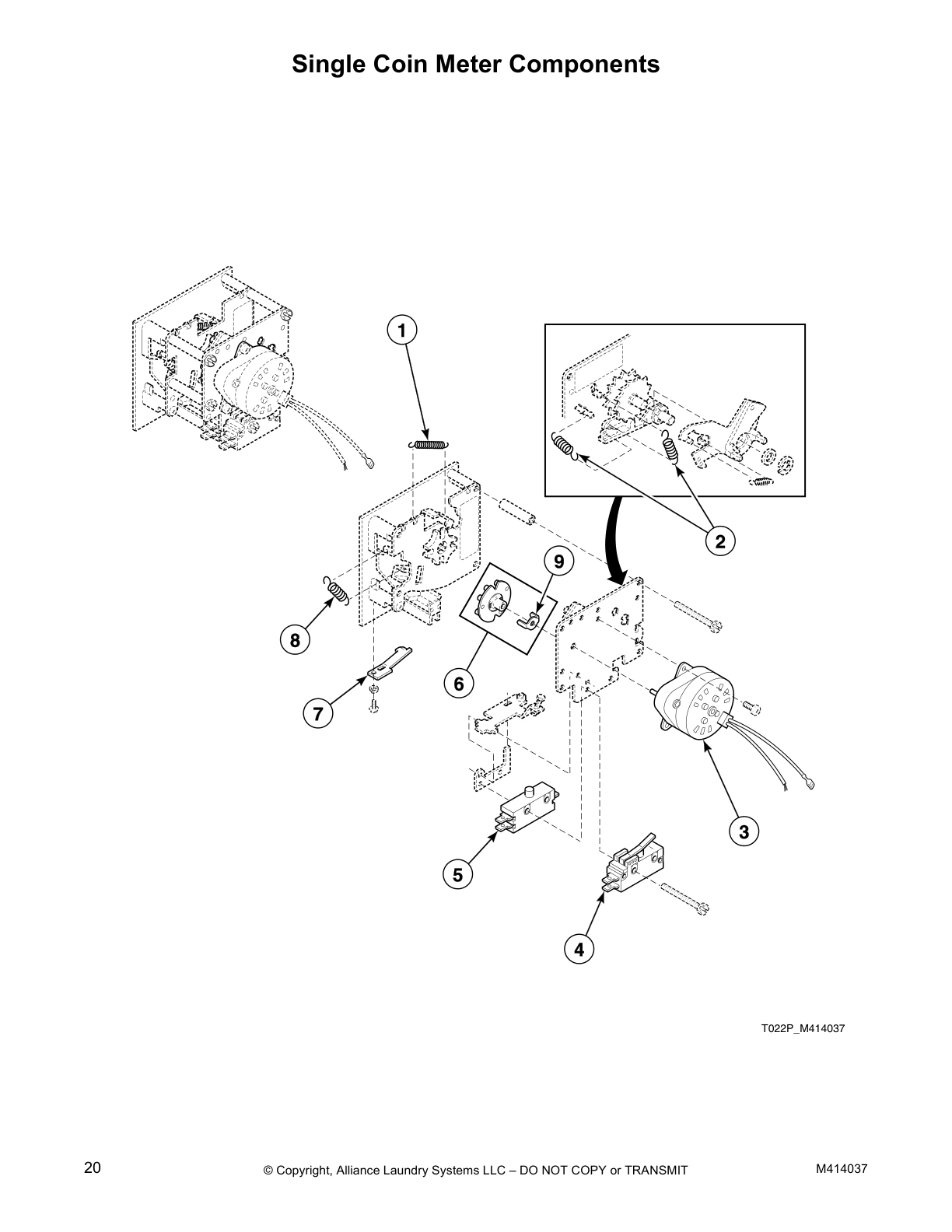 Single Coin Meter Components

1

2

9

8

6

7

3

5

4

T022P_M414037

20 © Copyright, Alliance Laundry Systems LLC – DO NOT COPY or TRANSMIT M414037