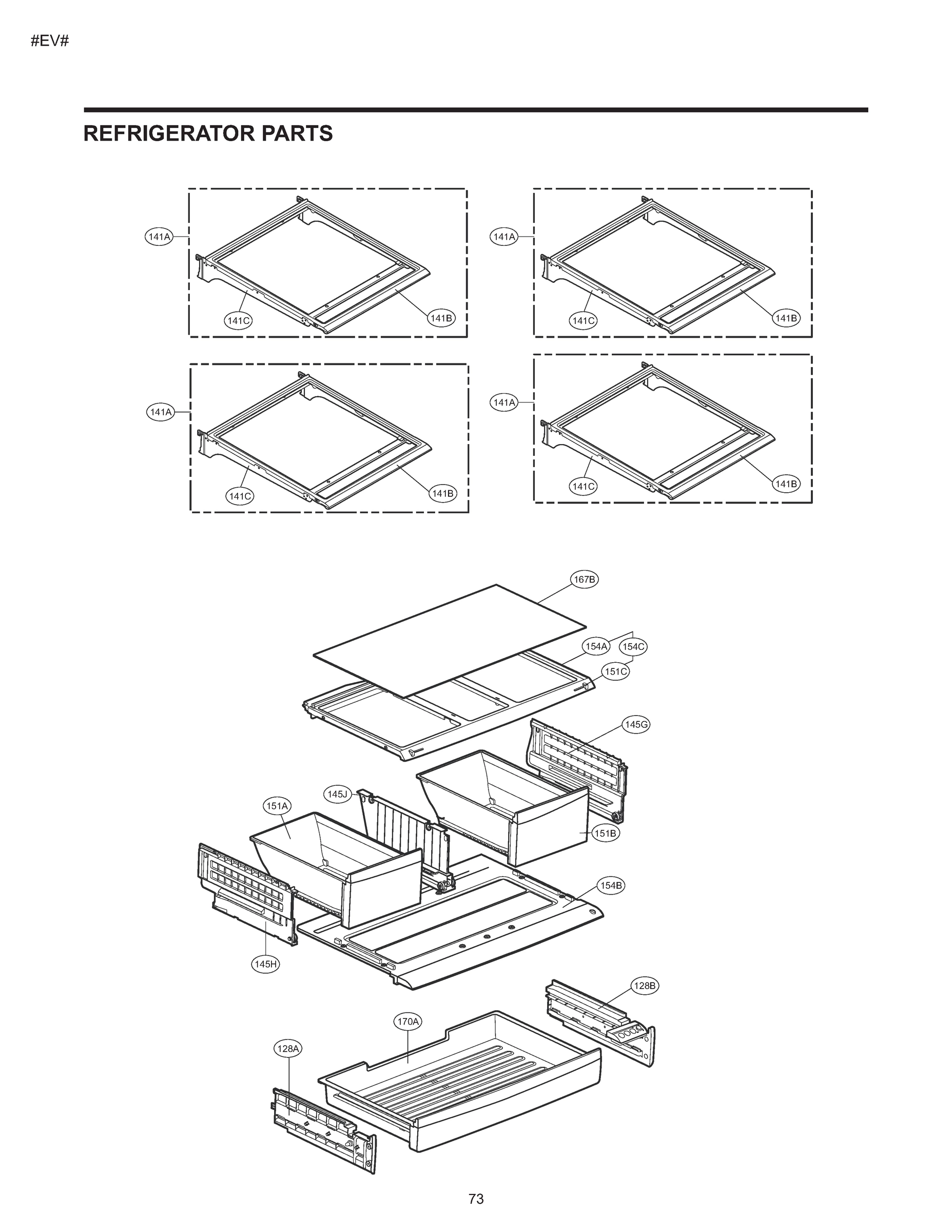 #EV#

REFRIGERATOR PARTS

141A
141C
141B
141A
141C
141B
141A
141C
141B
141A
141C
141B

167B
154A
154C
151C
145G
145J
151A
151B
154B
145H
128B
170A
128A

73