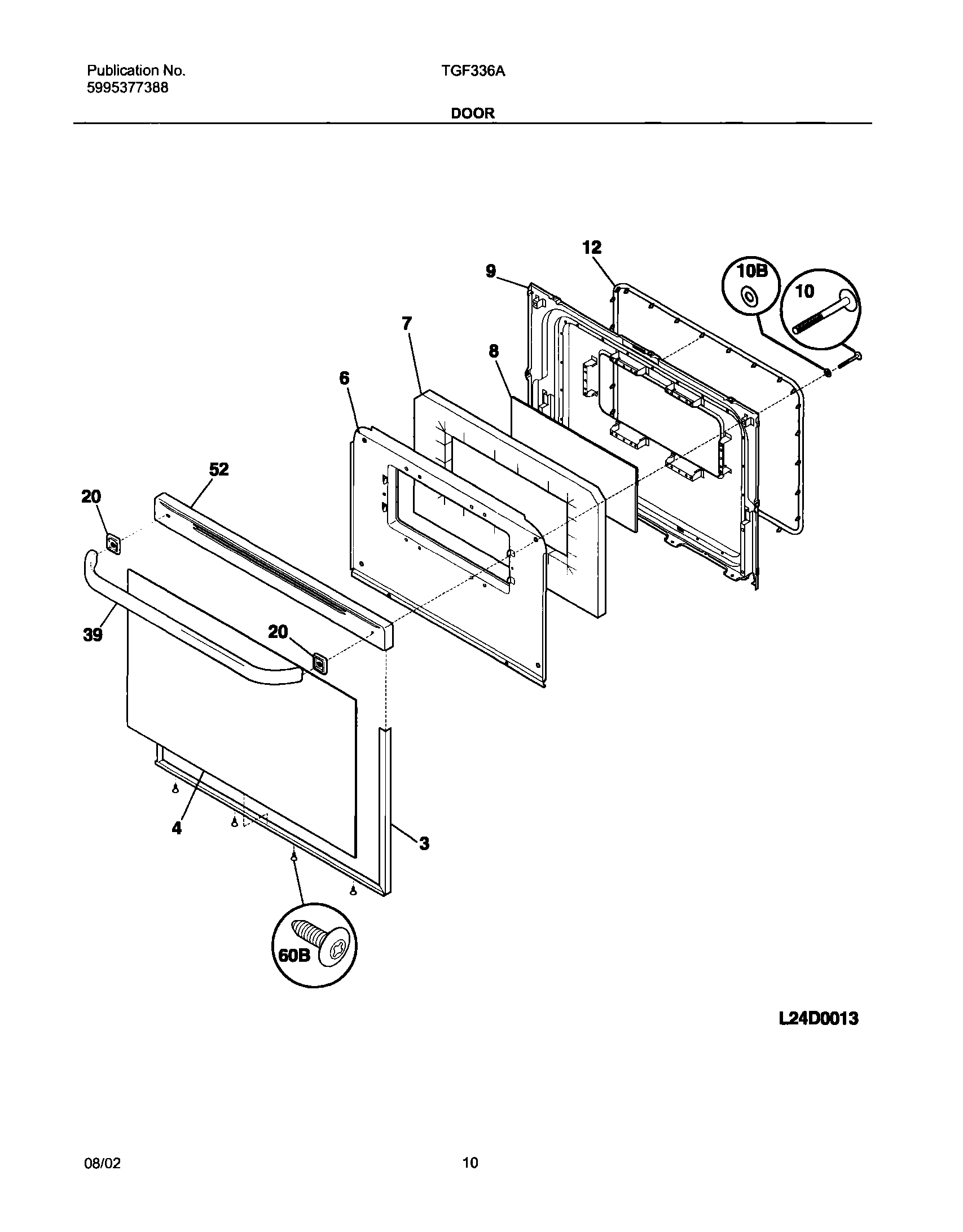 Publication No.
5995377388

TGF336A

DOOR

12
9
10B
10
7
8
6
52
20
39
20
4
3
60B

L24D0013

08/02

10