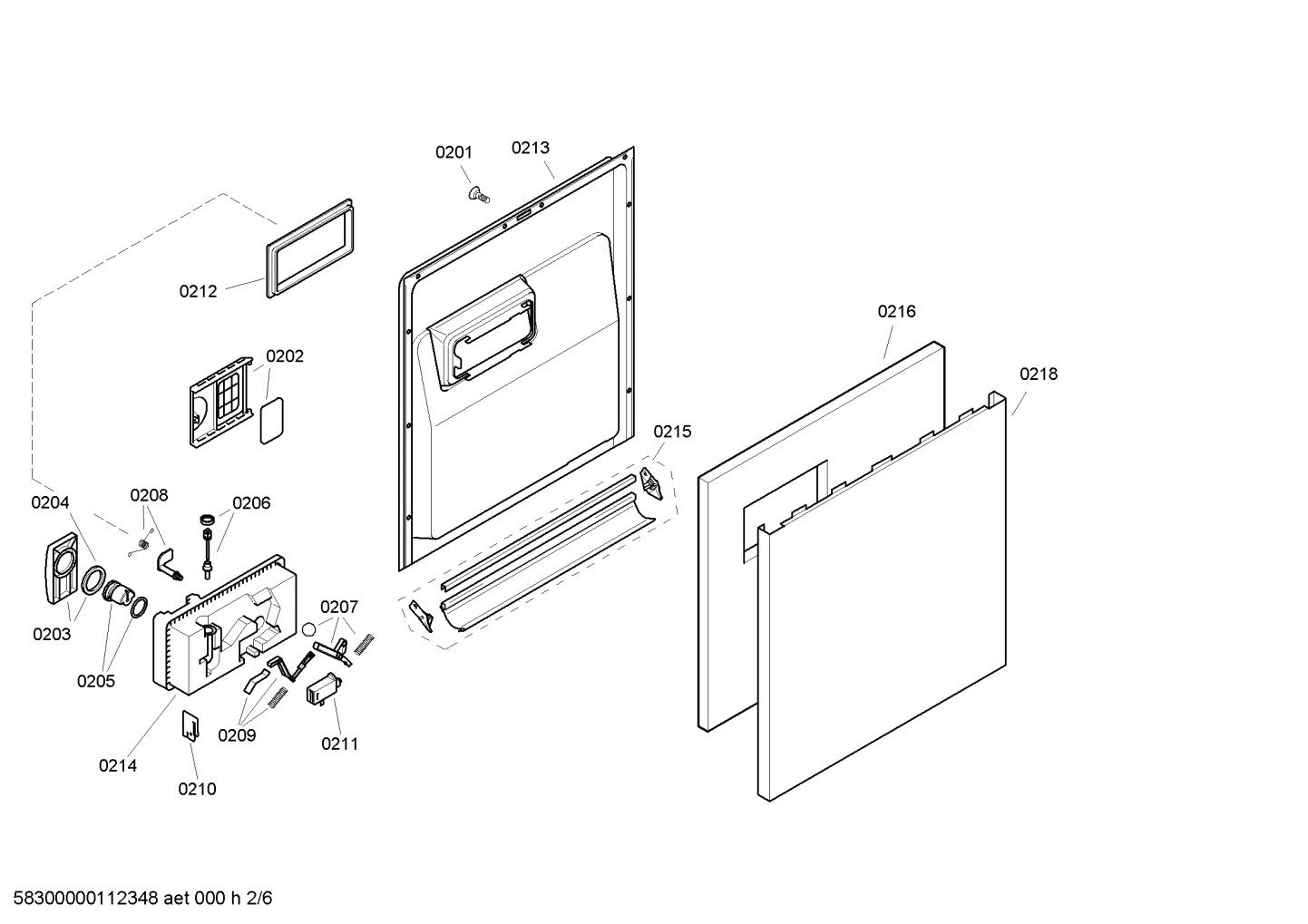 0201
0213
0212
0202
0216
0218
0215
0204
0208
0206
0203
0205
0207
0214
0209
0211
0210

58300000112348 aet 000 h 2/6