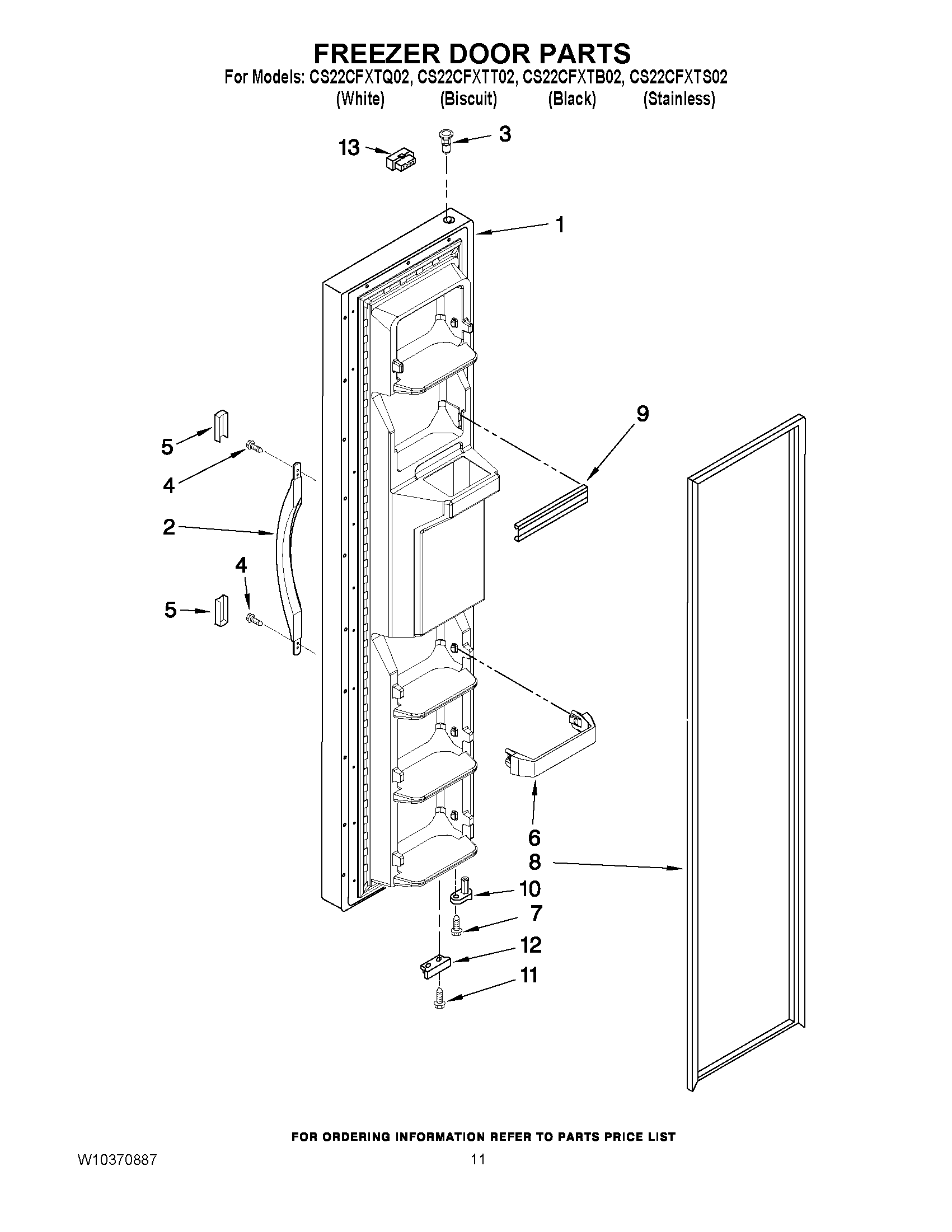 FREEZER DOOR PARTS

For Models: CS22CFXTQ02, CS22CFXTT02, CS22CFXTB02, CS22CFXTS02
(White) (Biscuit) (Black) (Stainless)

13
3
1
9
5
4
2
4
5
6
8
10
7
12
11

FOR ORDERING INFORMATION REFER TO PARTS PRICE LIST

W10370887

11