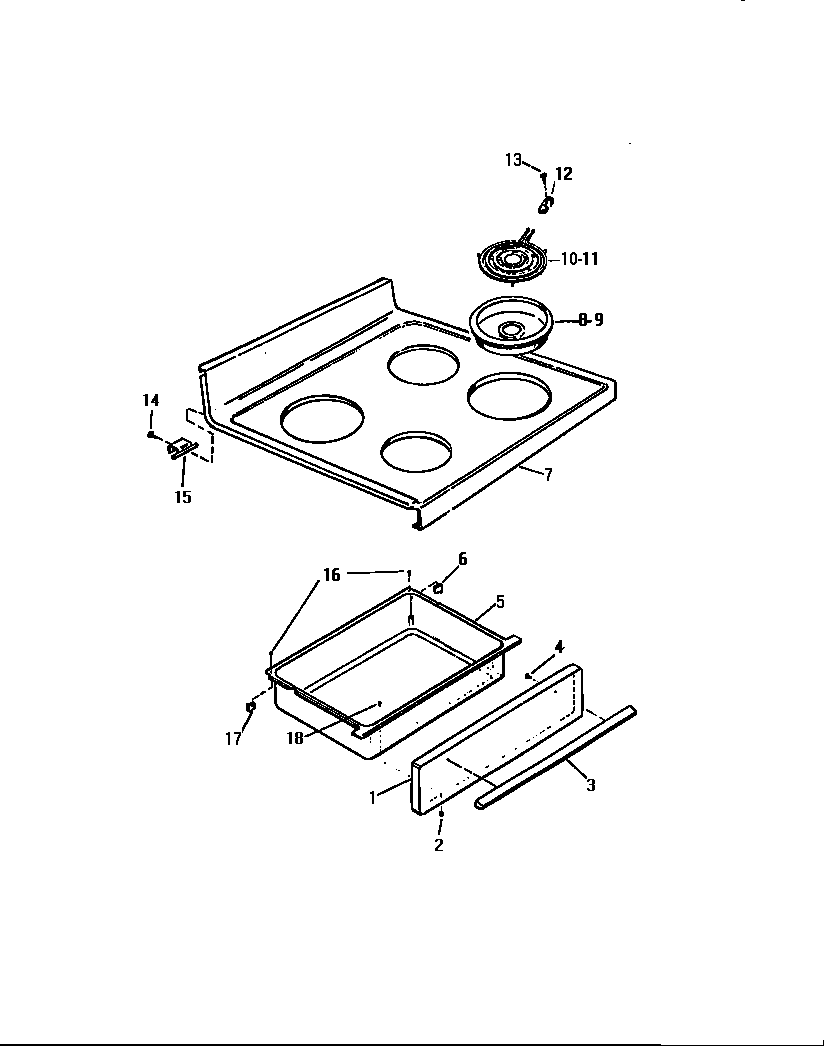 13
12
10-11
8-9
14
15
7
16
6
5
4
17
18
1
3
2