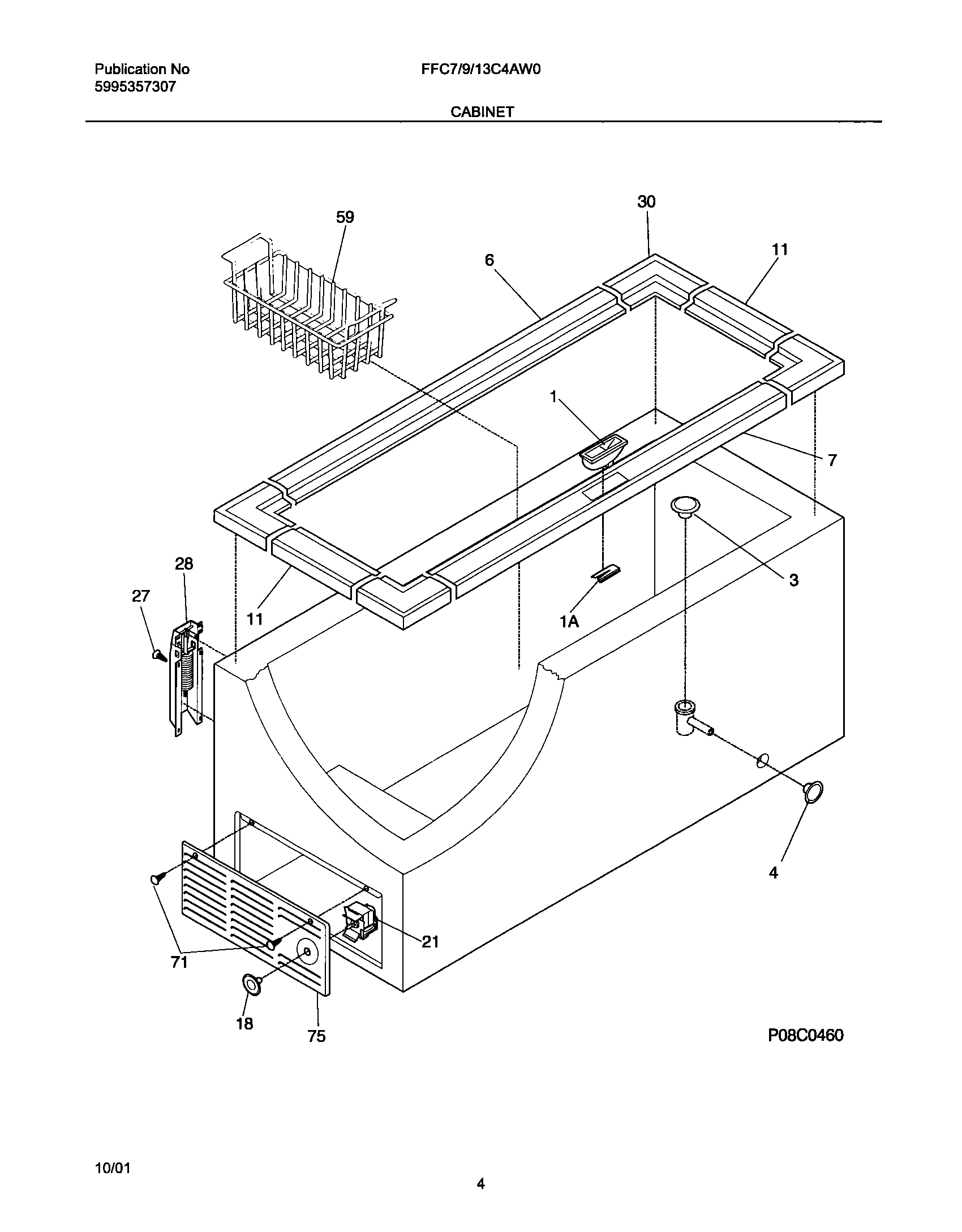 Publication No
5995357307

FFC7/9/13C4AW0

CABINET

59
30
6
11
1
7
3
28
27
11
1A
4
21
71
18
75
P08C0460

10/01

4