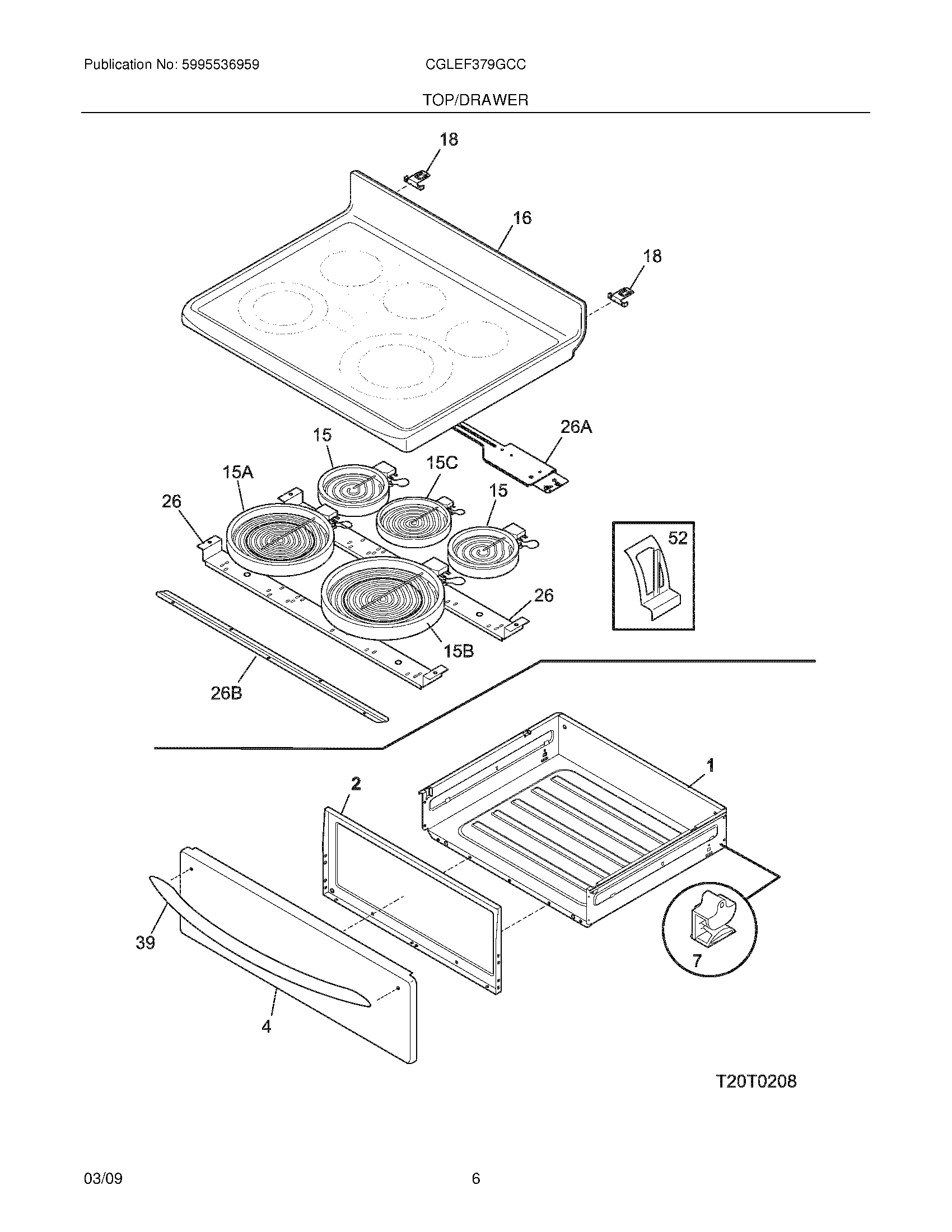 Publication No: 5995536959

CGLEF379GCC

TOP/DRAWER

18

16

18

26A

15

15C

15A

15

26

52

26

15B

26B

1

2

39

7

4

T20T0208

03/09

6