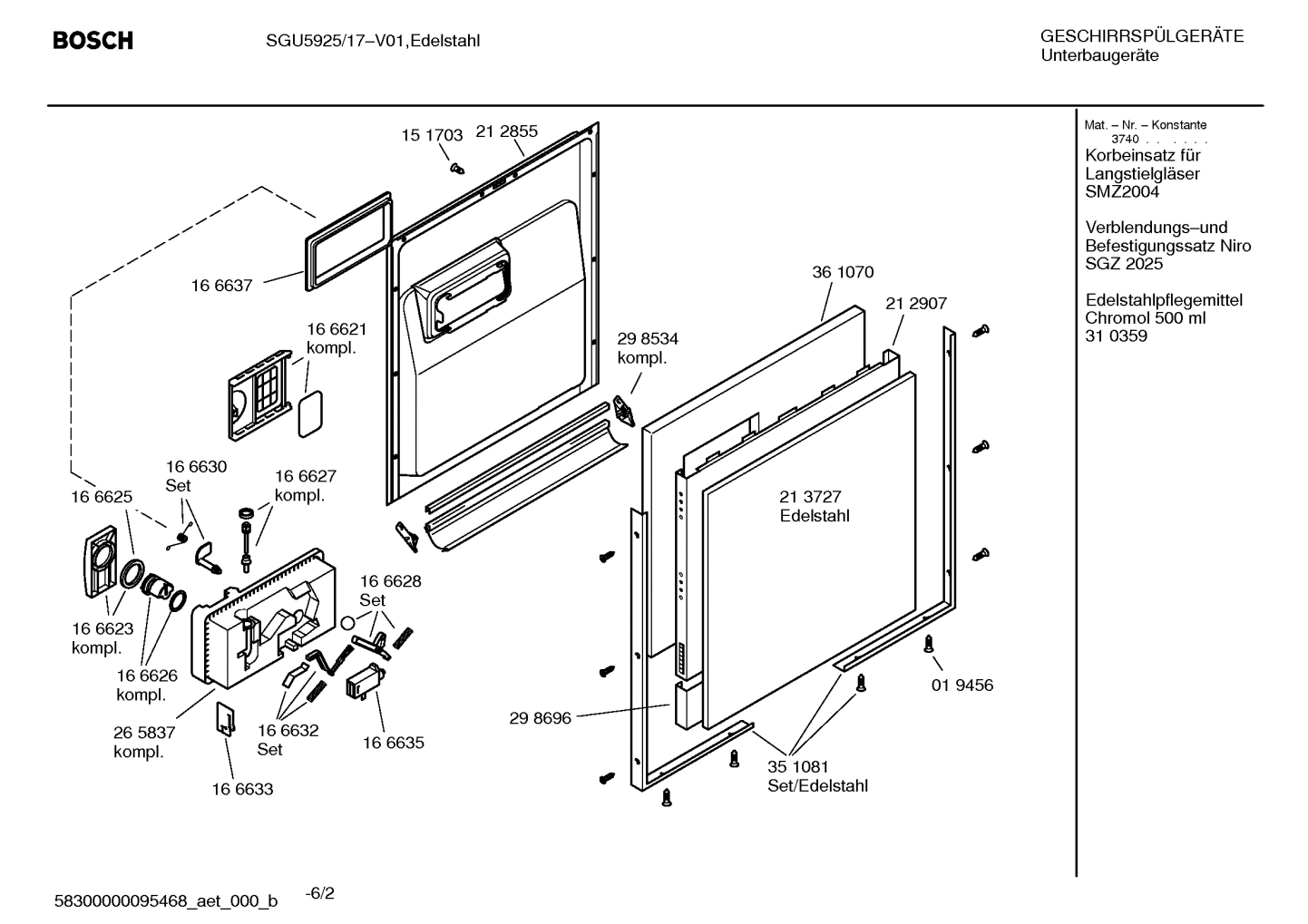 BOSCH

SGU5925/17–V01,Edelstahl

GESCHIRRSPÜLGERÄTE
Unterbaugeräte

Mat. – Nr. – Konstante
3740 . . . . . .
Korbeinsatz für Langstielgläser SMZ2004

Verblendungs–und Befestigungssatz Niro SGZ 2025

Edelstahlpflegemittel Chromol 500 ml 31 0359

15 1703
21 2855
16 6637
16 6621 kompl.
29 8534 kompl.
36 1070
21 2907
16 6630 Set
16 6627 kompl.
16 6625
21 3727 Edelstahl
16 6628 Set
16 6623 kompl.
16 6626 kompl.
26 5837 kompl.
16 6632 Set
16 6635
16 6633
29 8696
01 9456
35 1081 Set/Edelstahl

58300000095468_aet_000_b -6/2