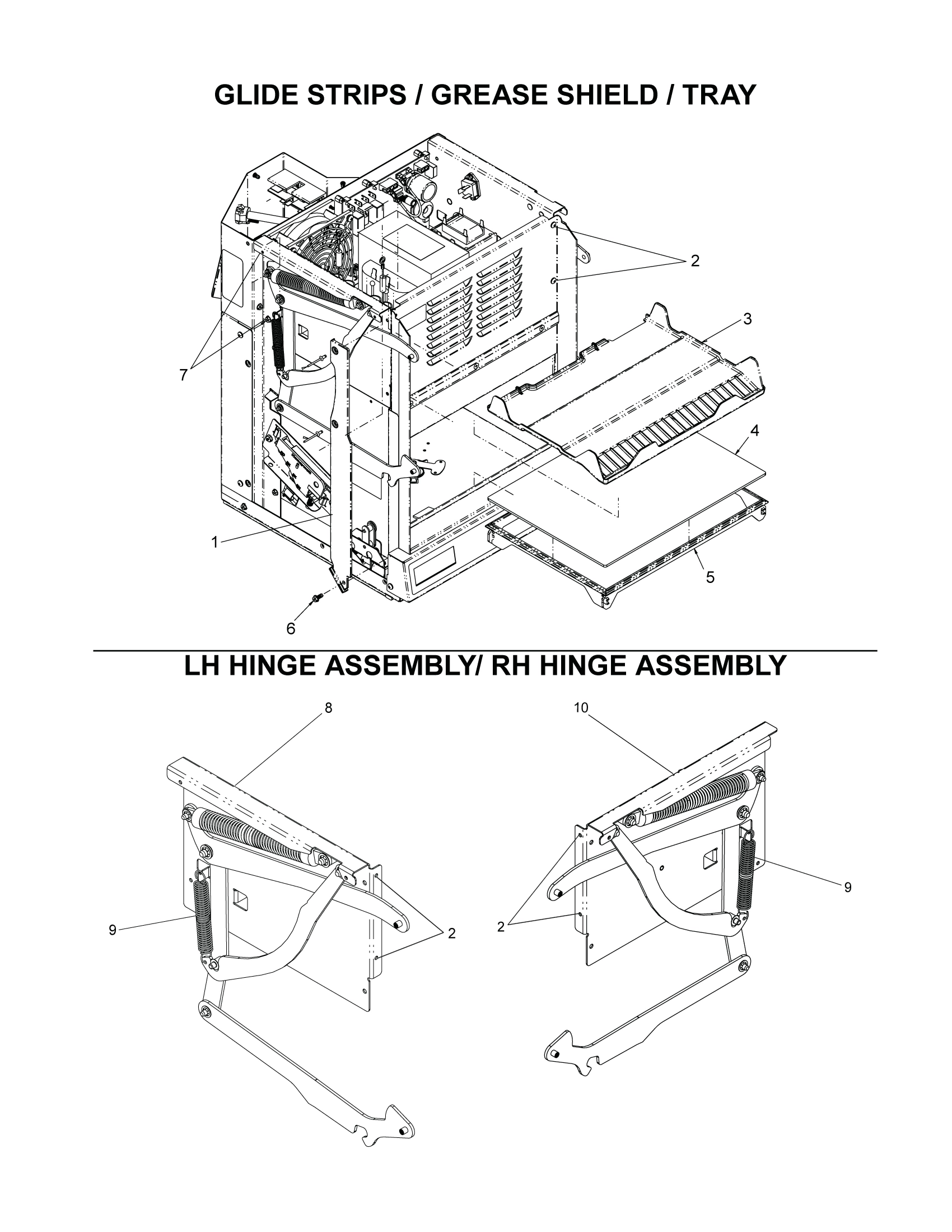 GLIDE STRIPS / GREASE SHIELD / TRAY

2
3
7
4
1
5
6

LH HINGE ASSEMBLY/ RH HINGE ASSEMBLY

8
10
9
2
2
9