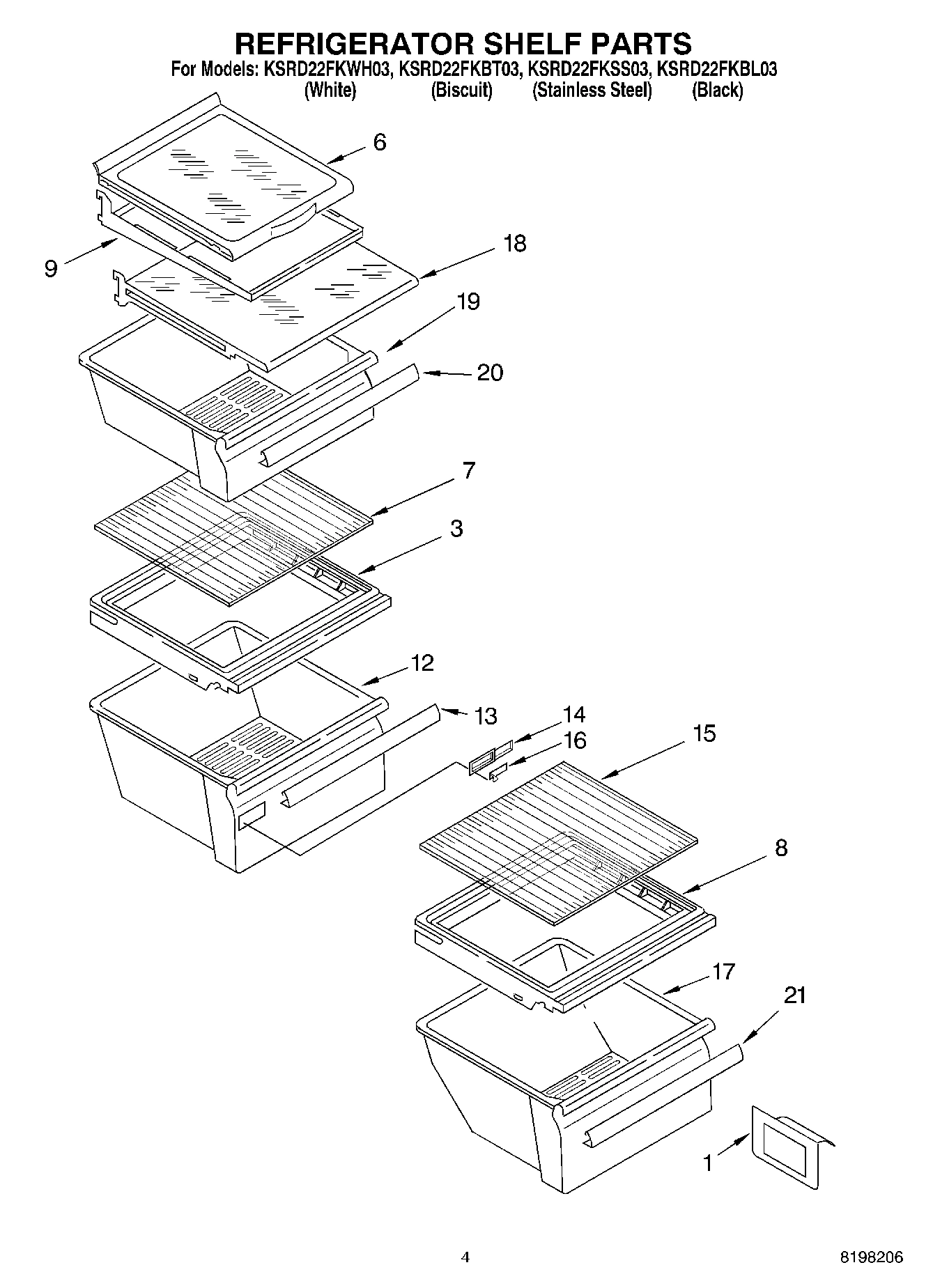 REFRIGERATOR SHELF PARTS

For Models: KSRD22FKWH03, KSRD22FKBT03, KSRD22FKSS03, KSRD22FKBL03
(White) (Biscuit) (Stainless Steel) (Black)

6
9
18
19
20
7
3
12
13
14
16
15
8
17
21
1

4

8198206