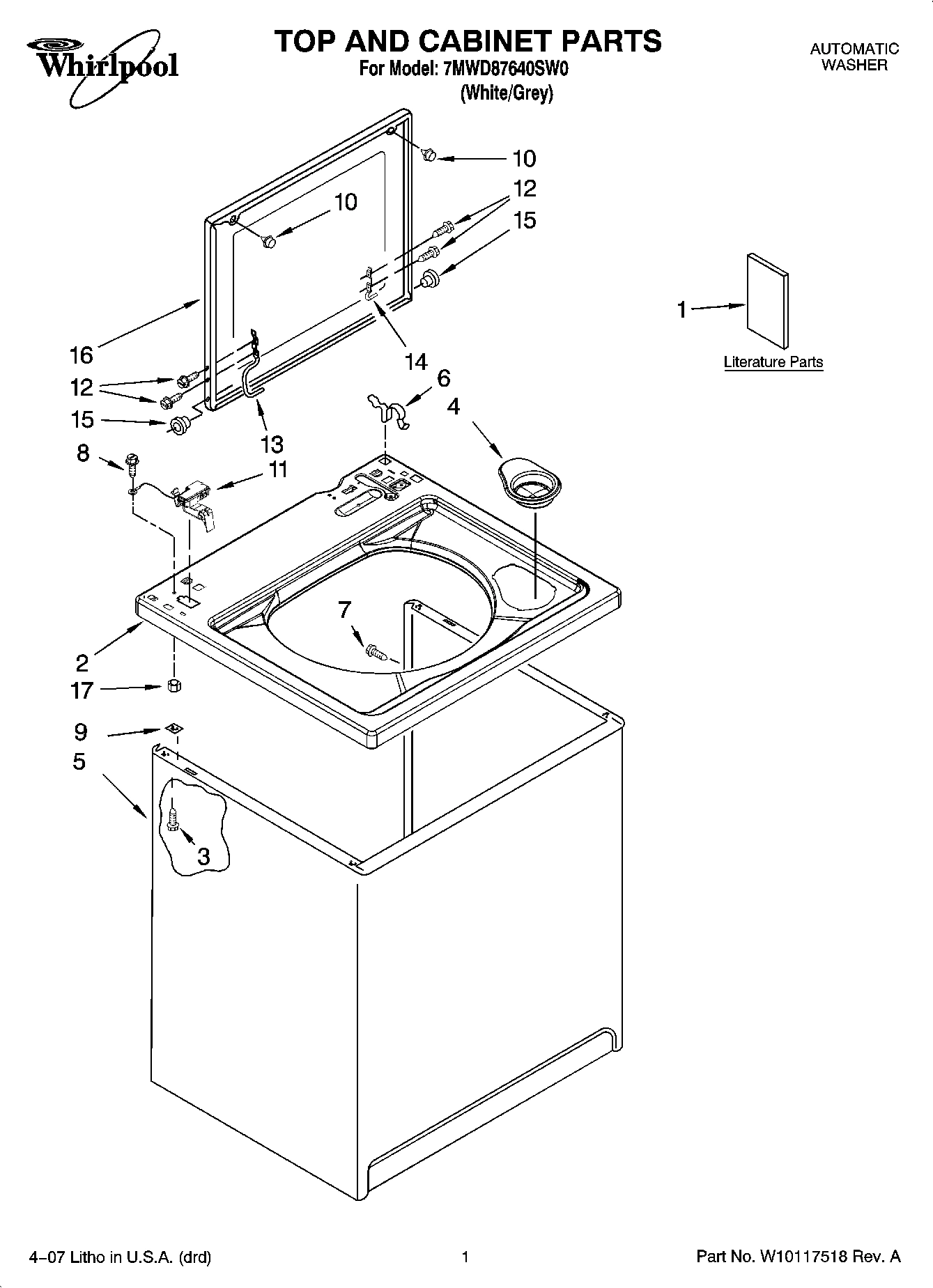 Whirlpool

TOP AND CABINET PARTS
For Model: 7MWD87640SW0
(White/Grey)

AUTOMATIC
WASHER

10
10
12
15
1
Literature Parts
16
14
12
6
4
15
13
8
11
7
2
17
9
5
3

4–07 Litho in U.S.A. (drd)

1

Part No. W10117518 Rev. A