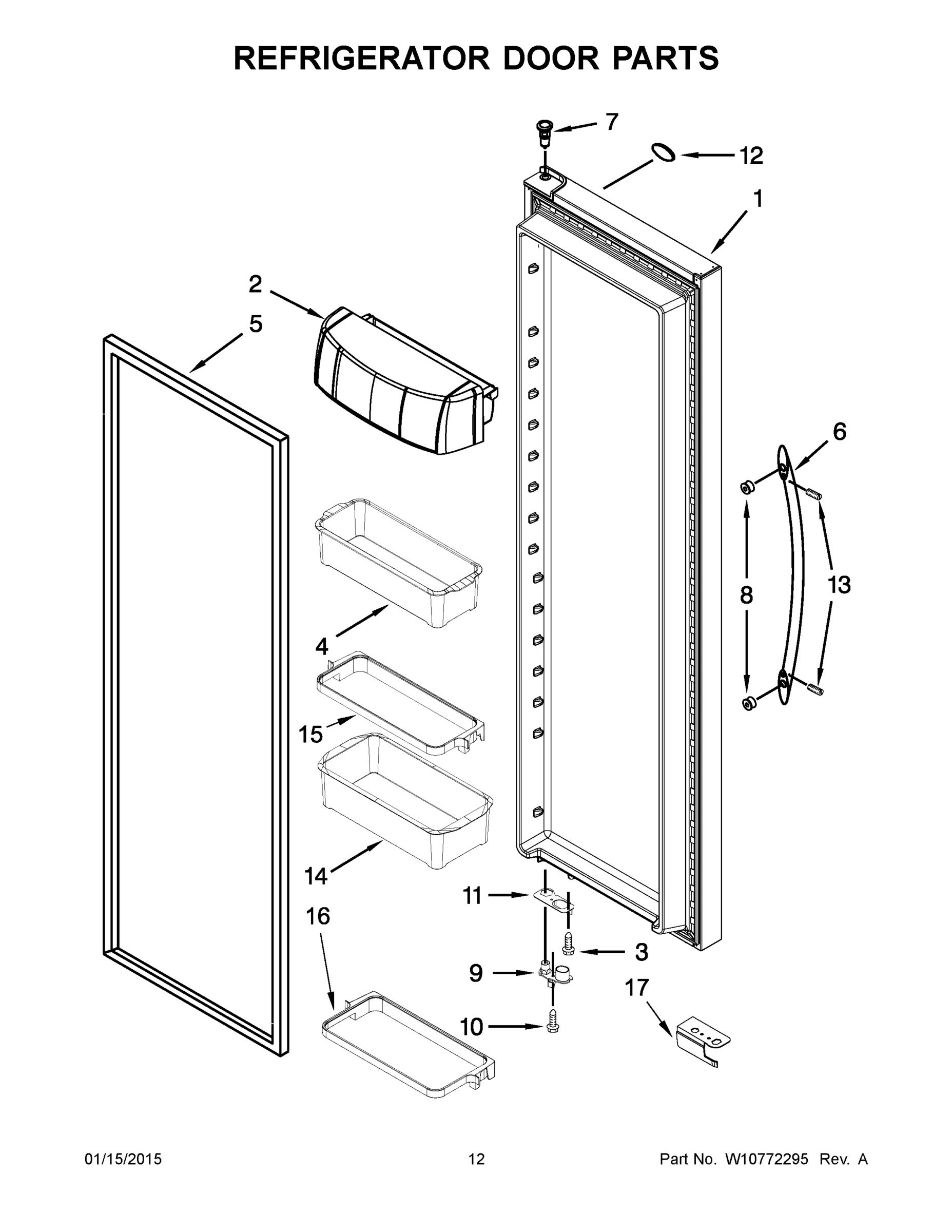 REFRIGERATOR DOOR PARTS

7
12
1
2
5
6
8
13
4
15
14
11
16
3
9
17
10

01/15/2015
12
Part No. W10772295 Rev. A