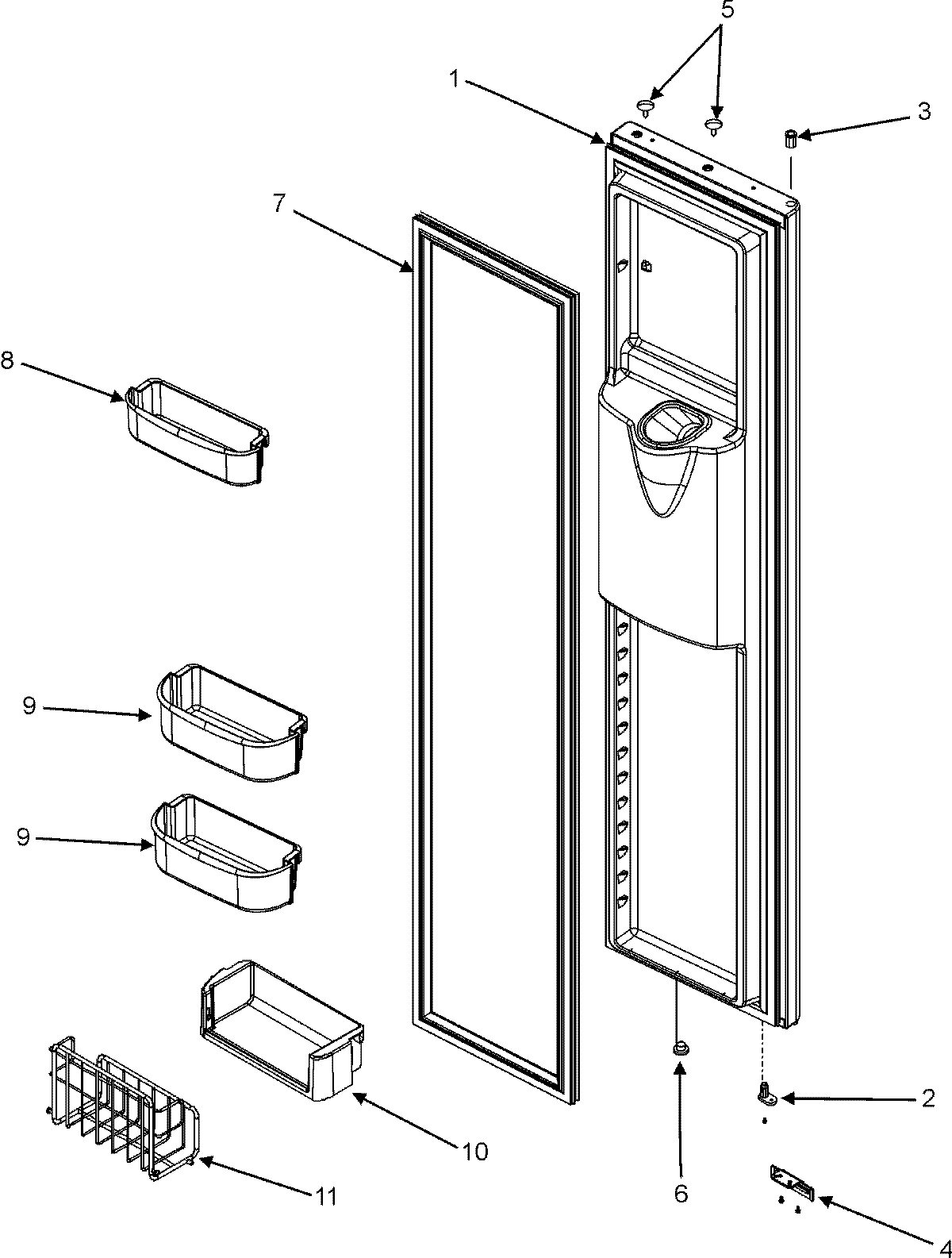 5
1
3
7
8
9
9
10
11
6
2
4