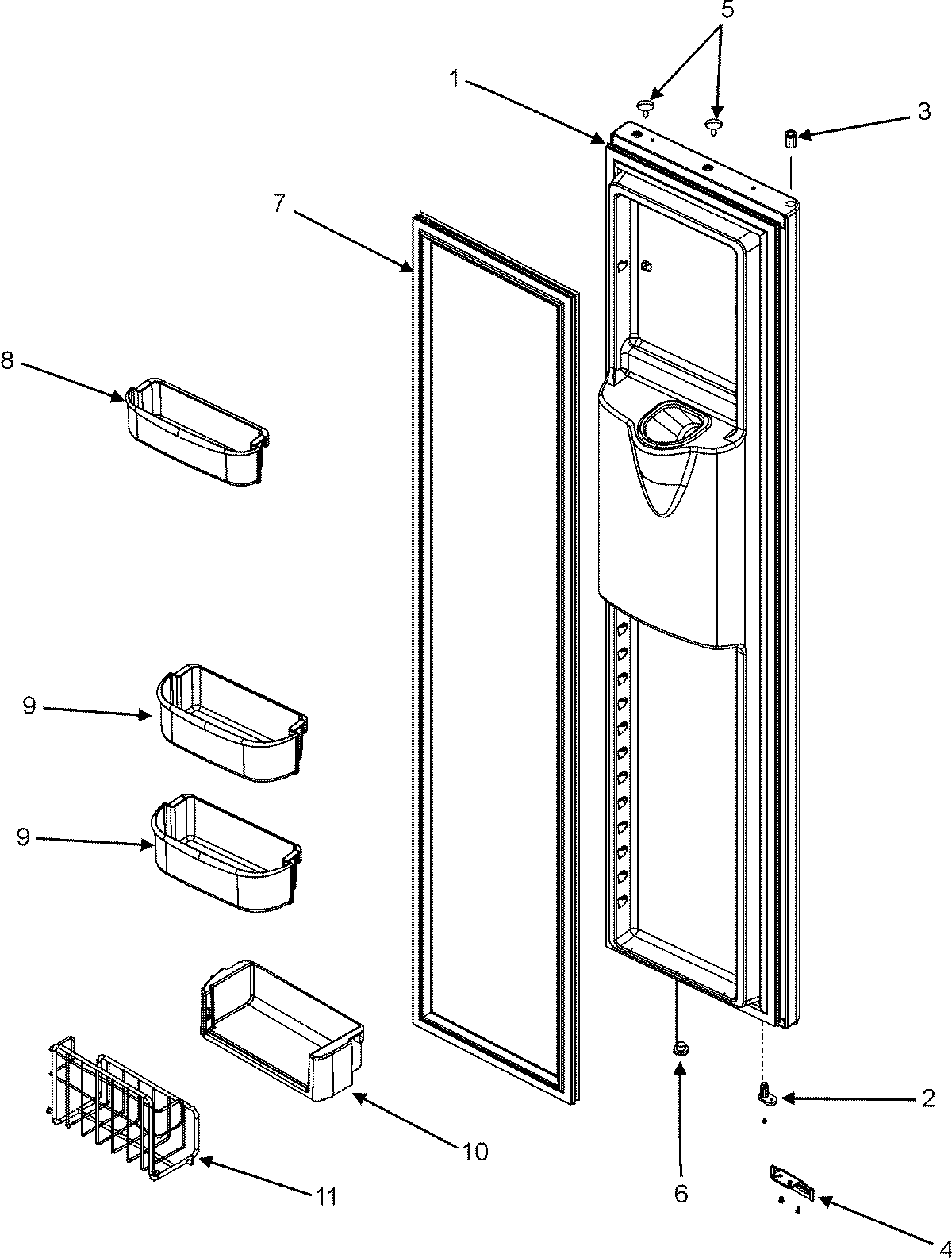 5
1
3
7
8
9
9
10
11
6
2
4