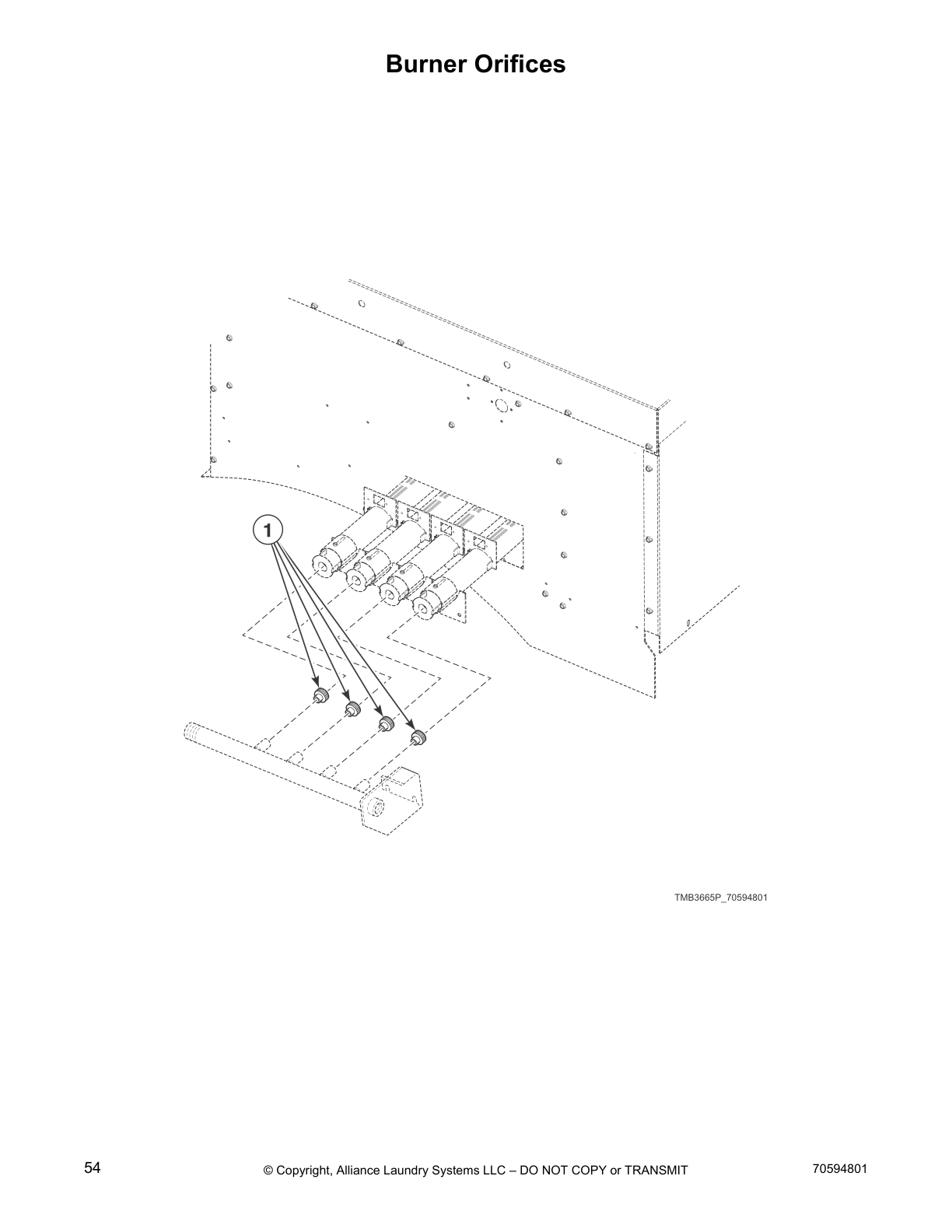 Burner Orifices

1

TMB3665P_70594801

54

© Copyright, Alliance Laundry Systems LLC – DO NOT COPY or TRANSMIT

70594801