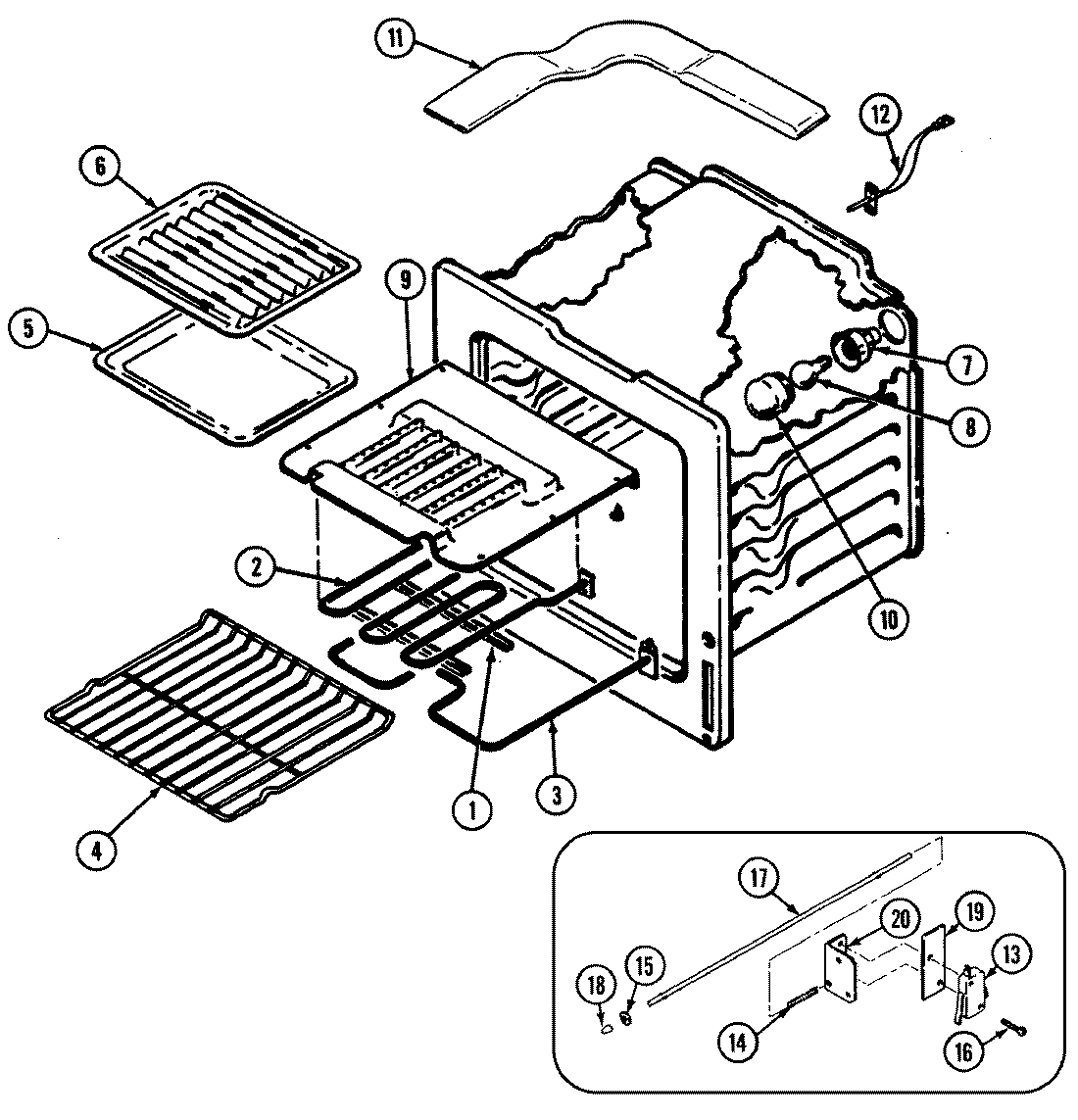 11
12
6
9
5
7
8
2
10
4
1
3
17
20
19
13
18
15
14
16