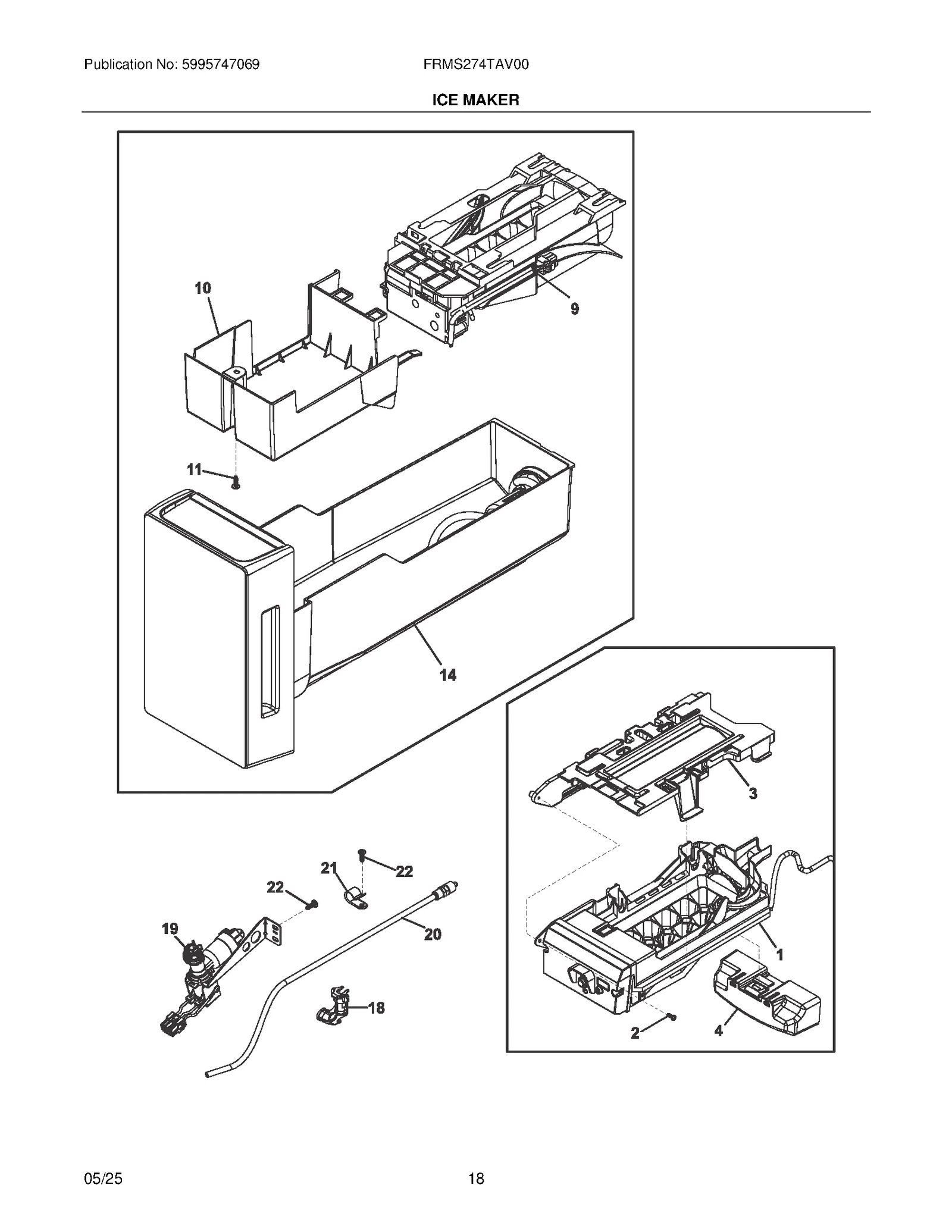 Publication No: 5995747069
FRMS274TAV00

ICE MAKER

10
9
11
14
3
21
22
22
19
20
1
18
2
4

05/25
18