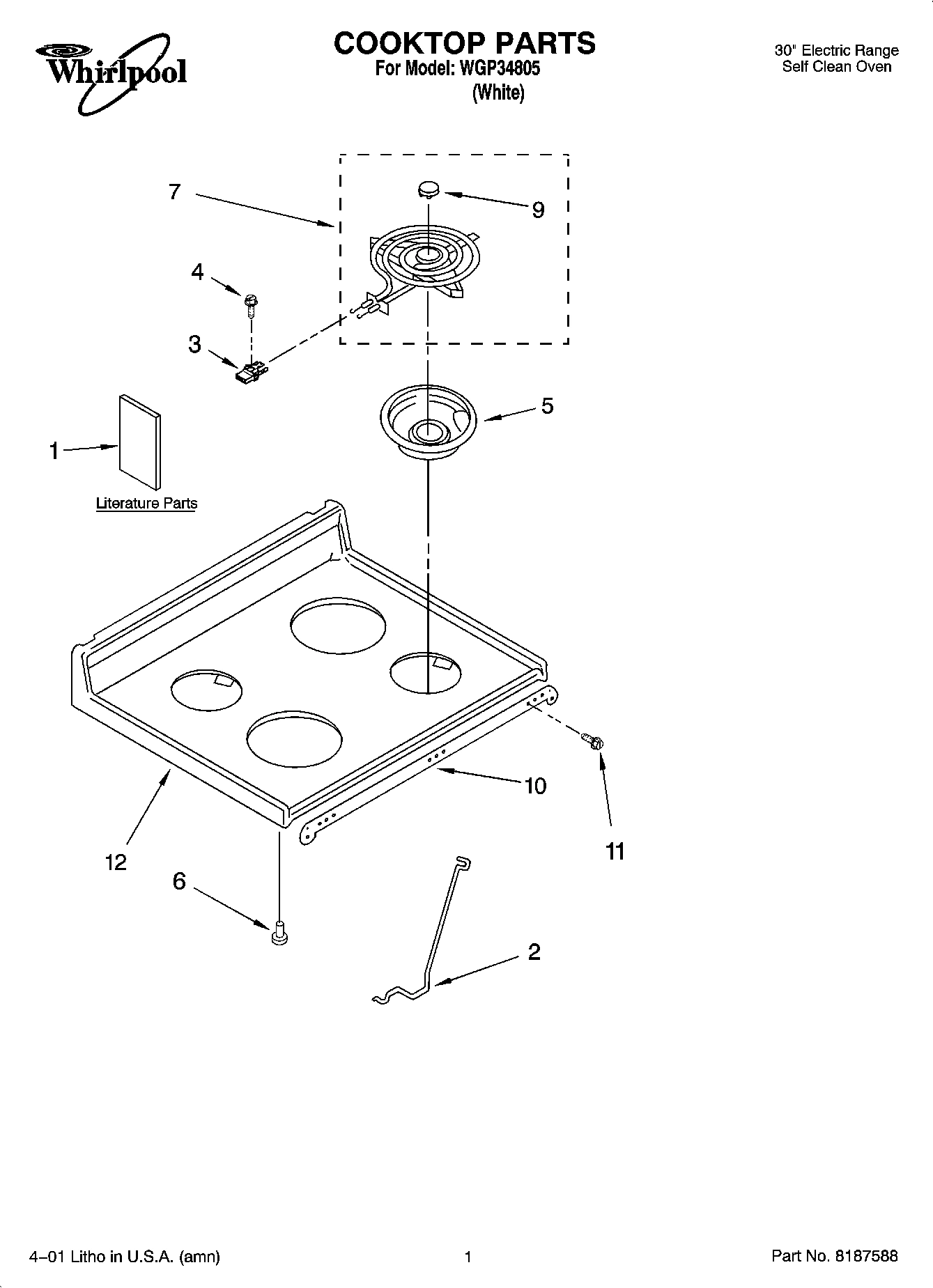 Whirlpool

COOKTOP PARTS
For Model: WGP34805
(White)

30" Electric Range
Self Clean Oven

7

9

4

3

5

1

Literature Parts

10

11

12

6

2

4–01 Litho in U.S.A. (amn)

1

Part No. 8187588