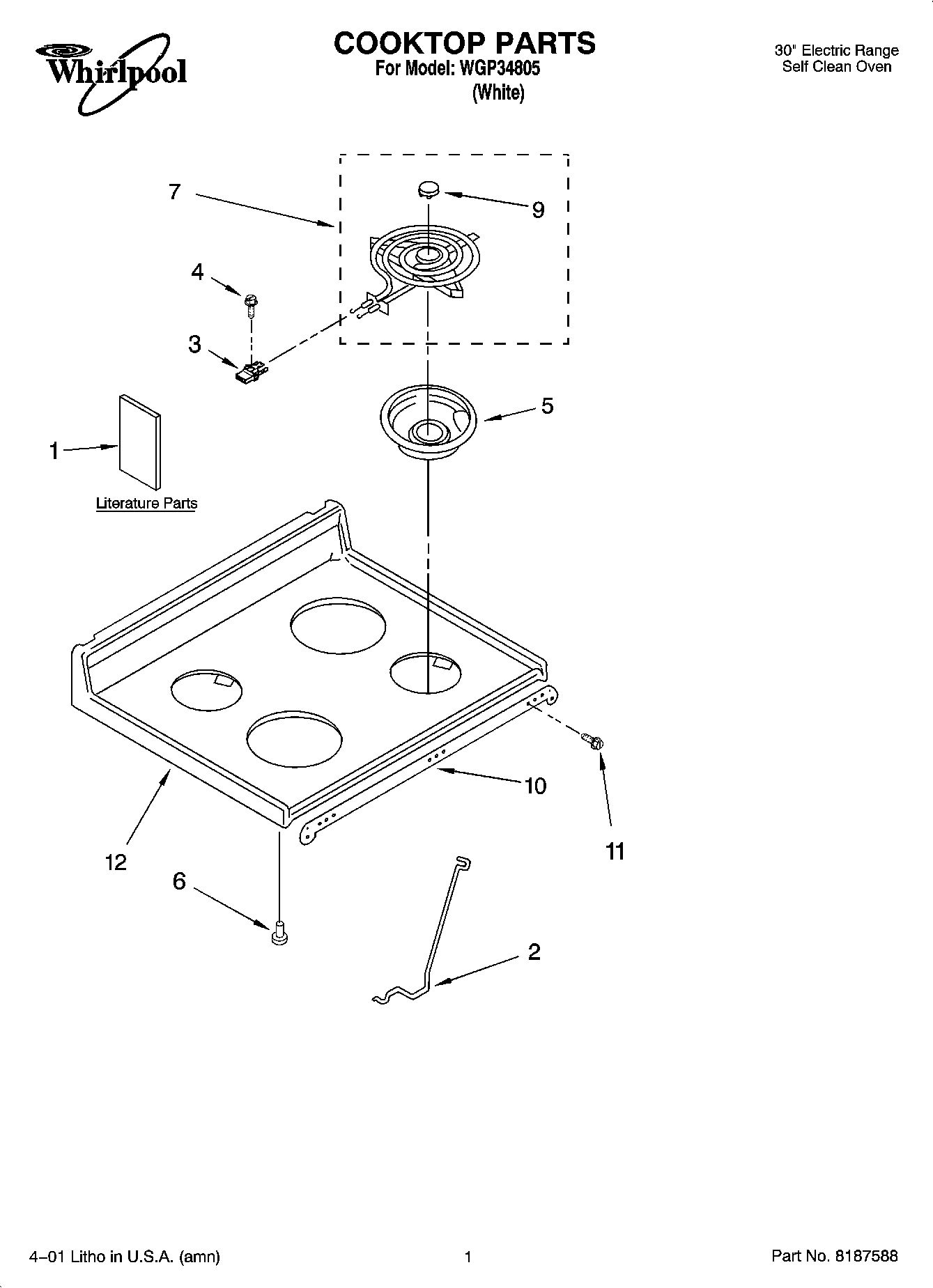 Whirlpool

COOKTOP PARTS
For Model: WGP34805
(White)

30" Electric Range
Self Clean Oven

7
9
4
3
5
1
Literature Parts
10
11
12
6
2

4–01 Litho in U.S.A. (amn)

1

Part No. 8187588