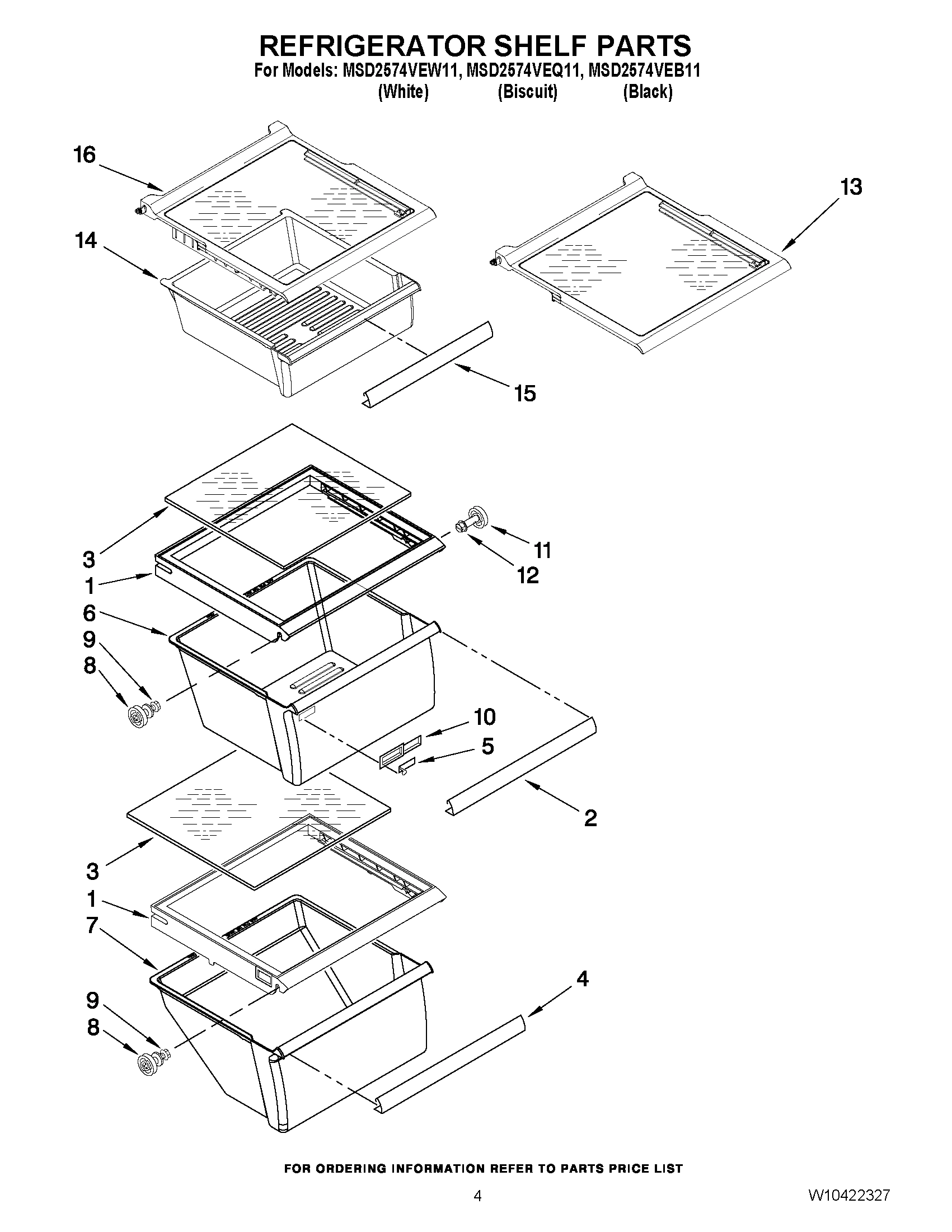 REFRIGERATOR SHELF PARTS
For Models: MSD2574VEW11, MSD2574VEQ11, MSD2574VEB11
(White) (Biscuit) (Black)

16
13
14
15
3
11
12
1
6
9
8
10
5
2
3
1
7
4
9
8

FOR ORDERING INFORMATION REFER TO PARTS PRICE LIST

4

W10422327