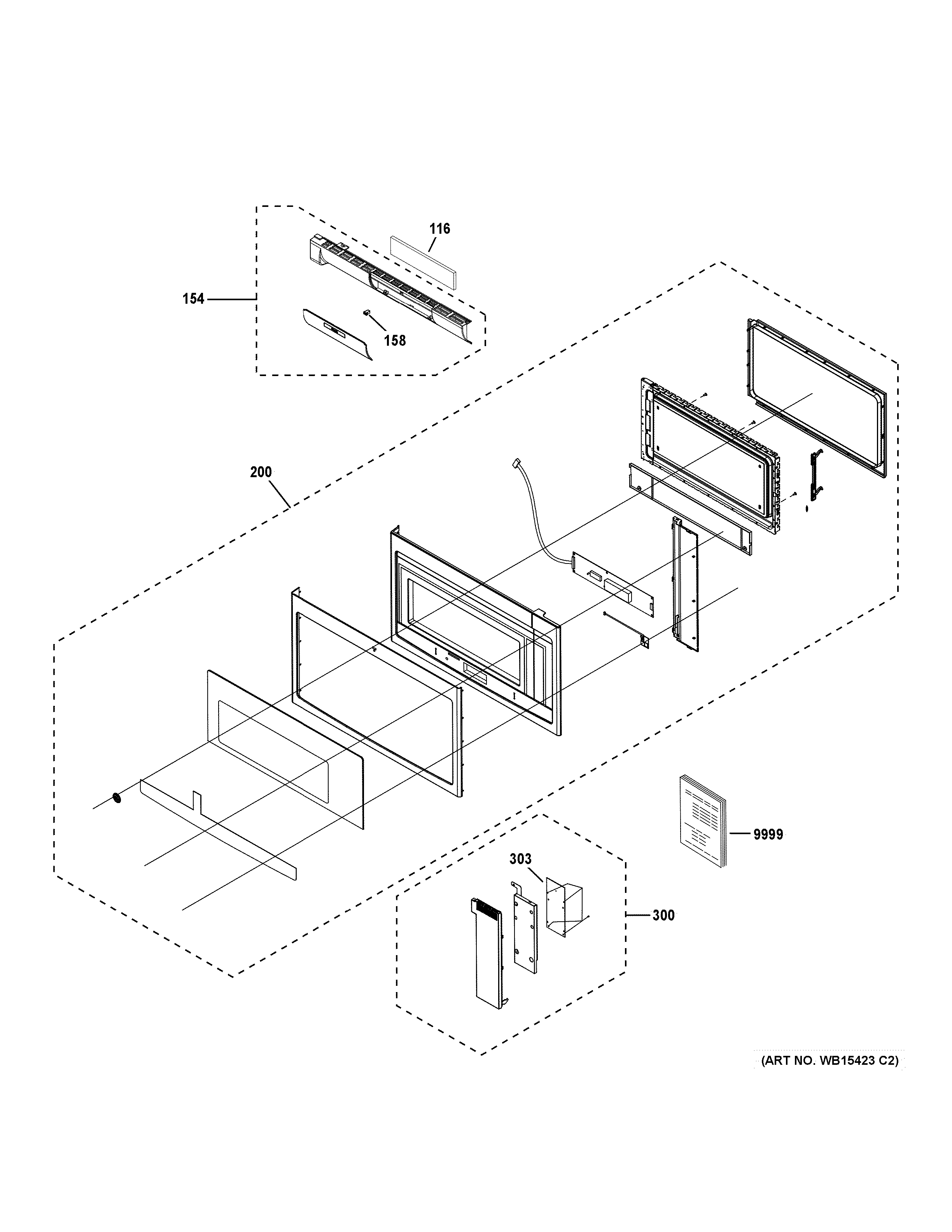 116

154

158

200

9999

303

300

(ART NO. WB15423 C2)