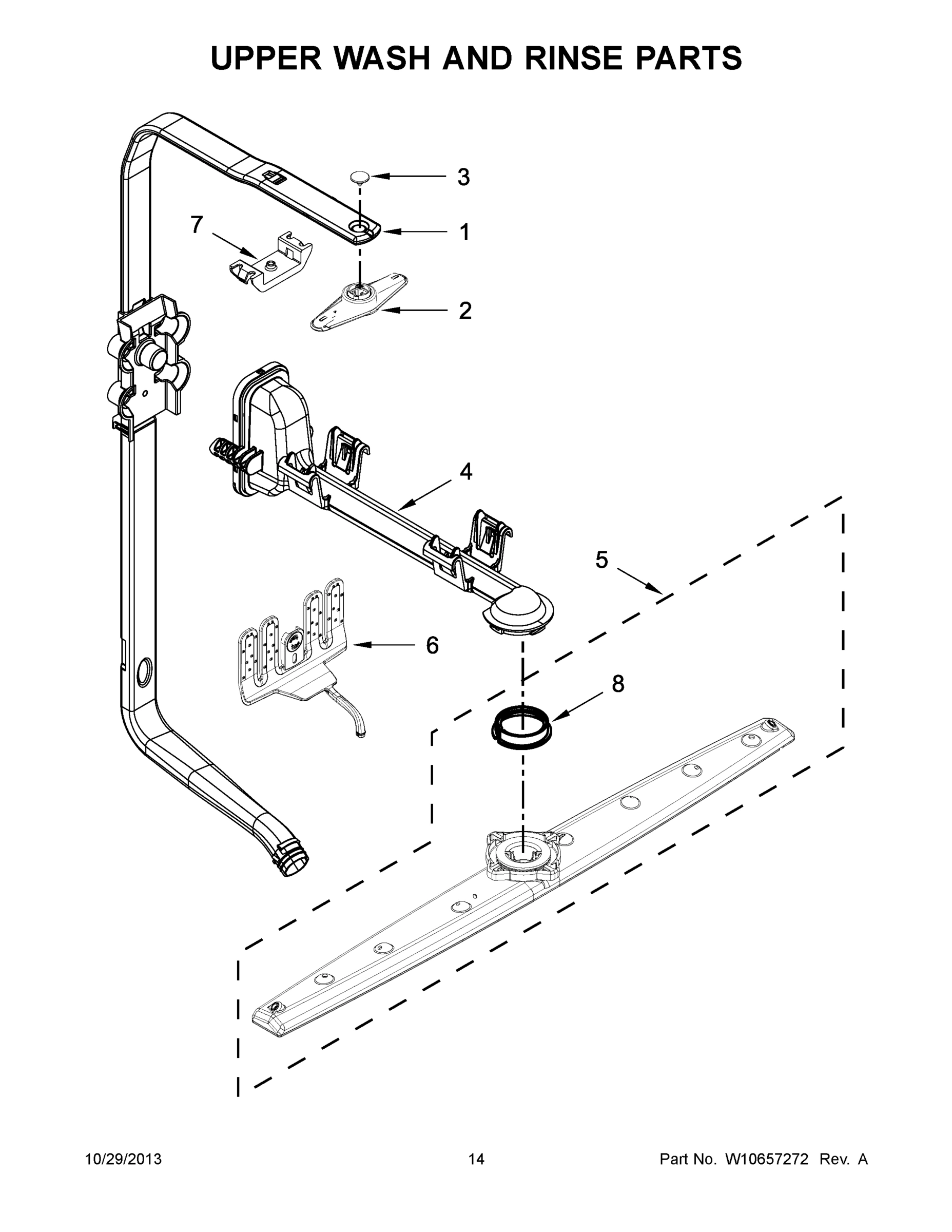 UPPER WASH AND RINSE PARTS

3

7

1

2

4

5

6

8

10/29/2013

14

Part No. W10657272 Rev. A