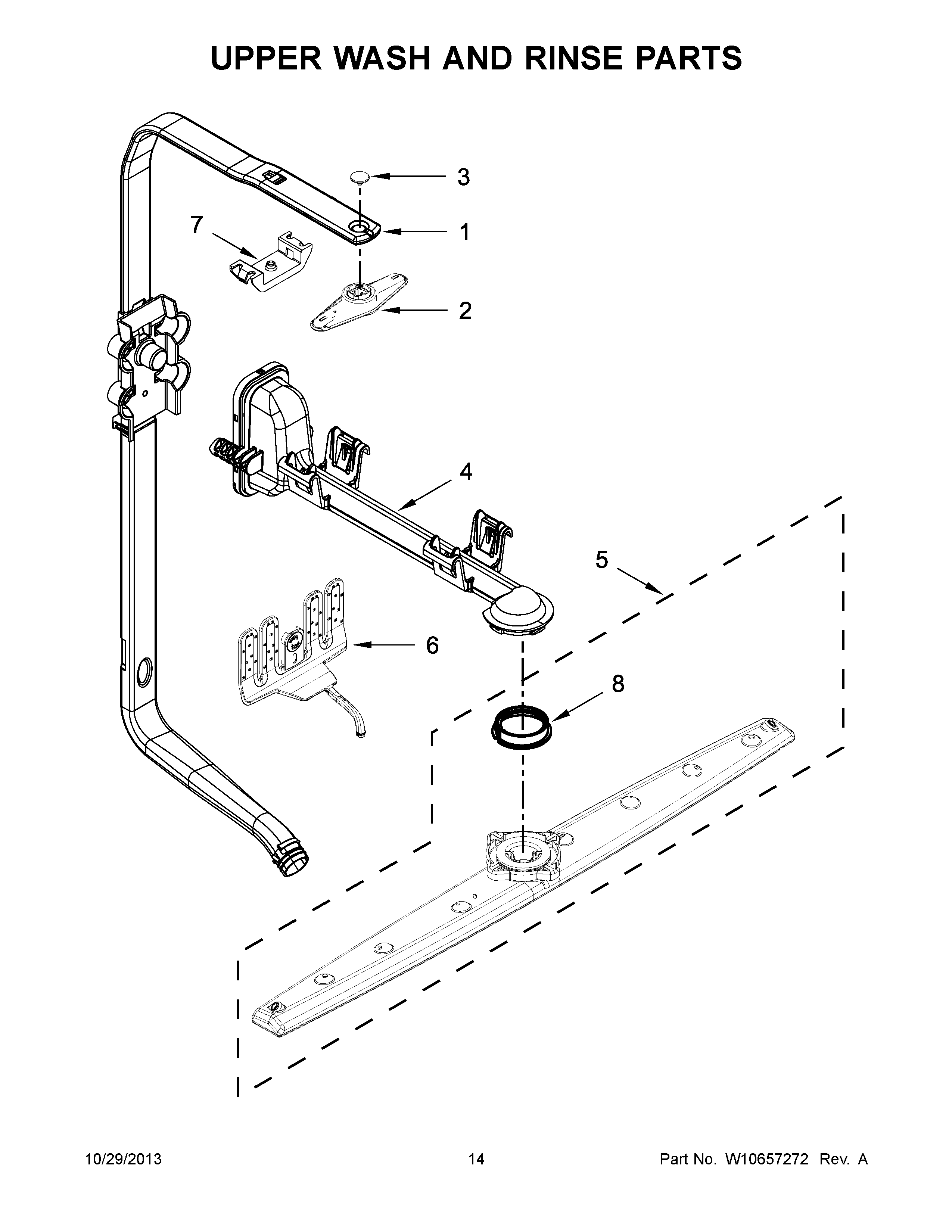 UPPER WASH AND RINSE PARTS

3

7

1

2

4

5

6

8

10/29/2013 14 Part No. W10657272 Rev. A