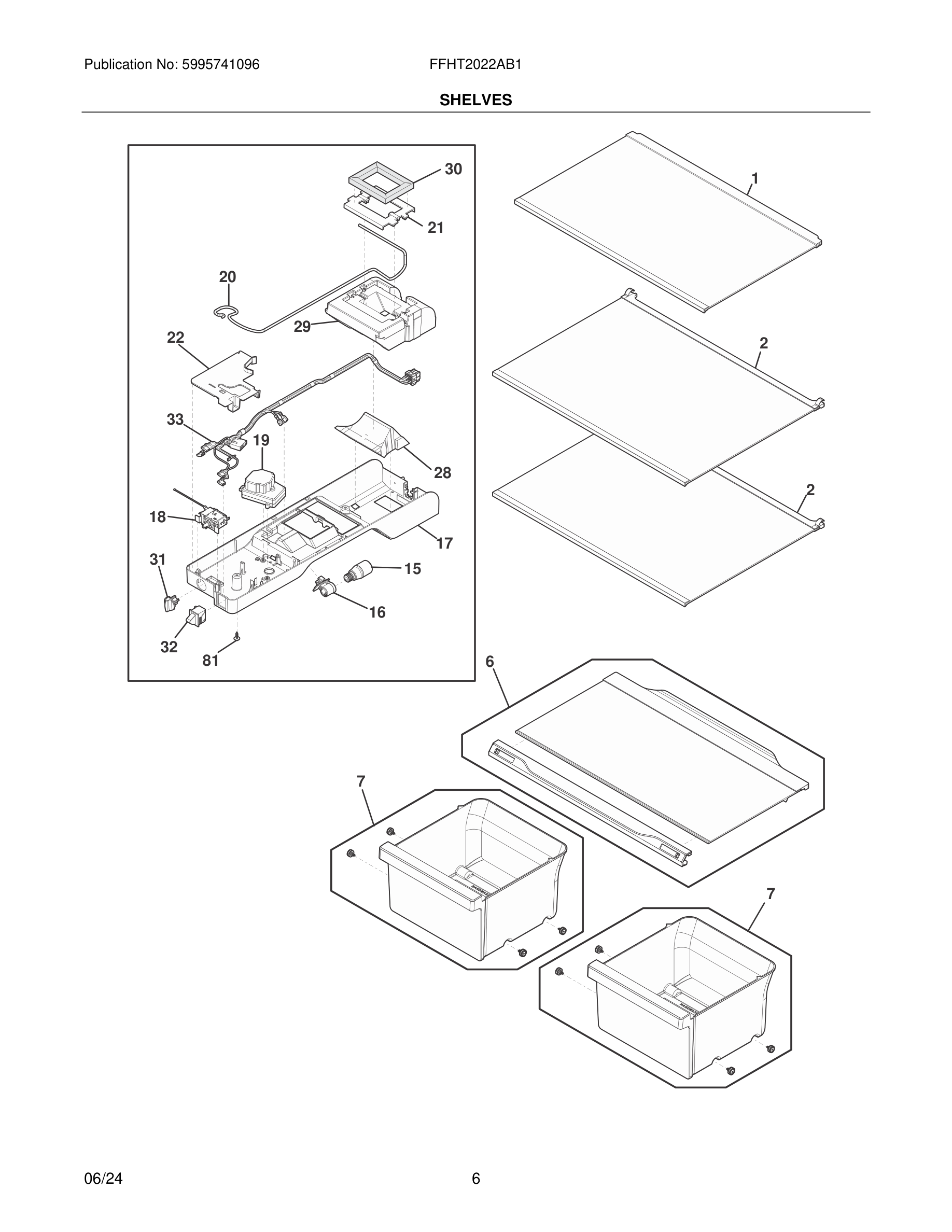 Publication No: 5995741096

FFHT2022AB1

SHELVES

30
21
20
29
22
33
19
28
18
17
31
15
16
32
81

1
2
2
6
7
7

06/24

6