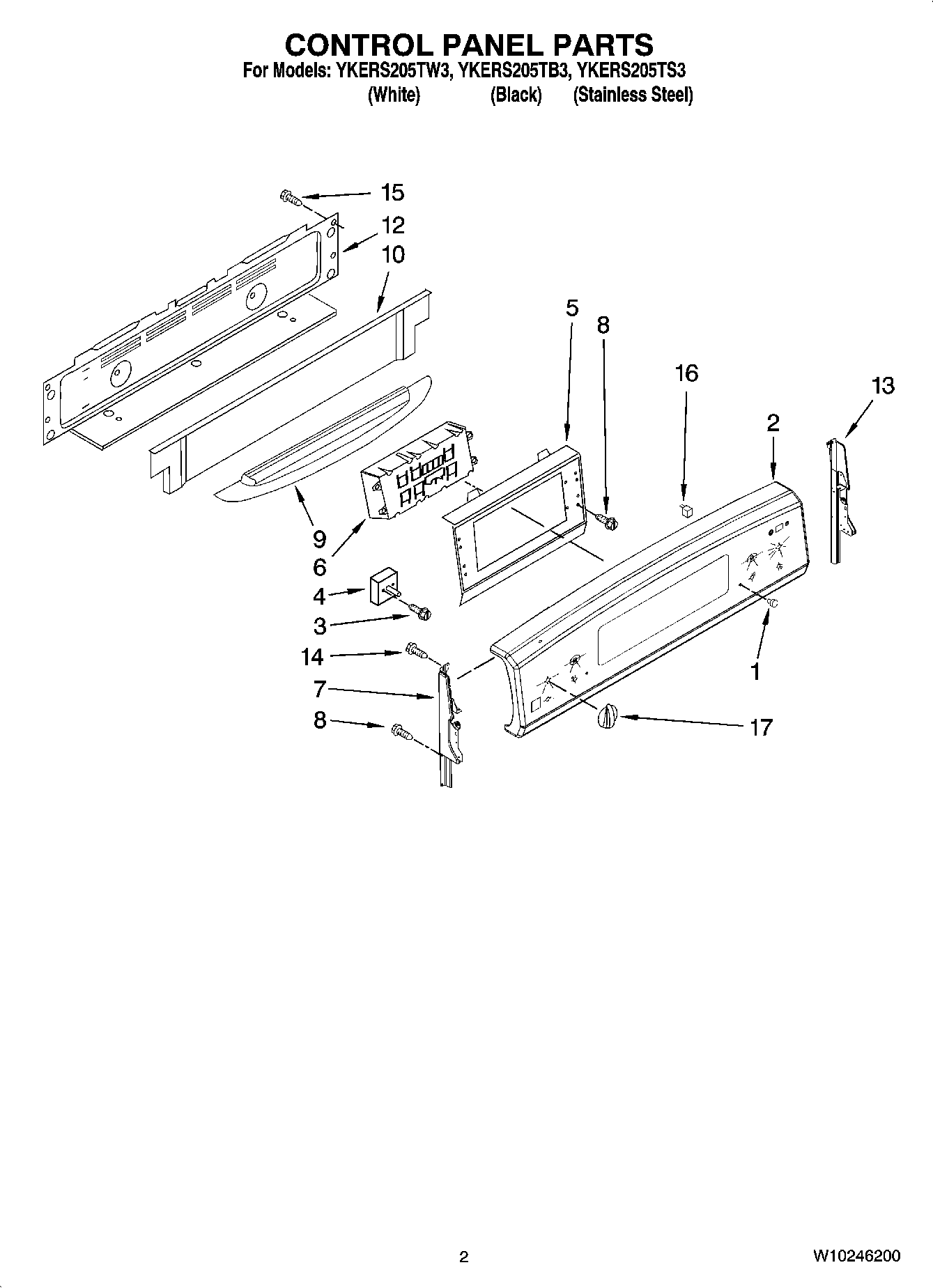 CONTROL PANEL PARTS
For Models: YKERS205TW3, YKERS205TB3, YKERS205TS3
(White) (Black) (Stainless Steel)

15
12
10
5
8
16
13
2
9
6
4
3
14
7
8
1
17

2

W10246200