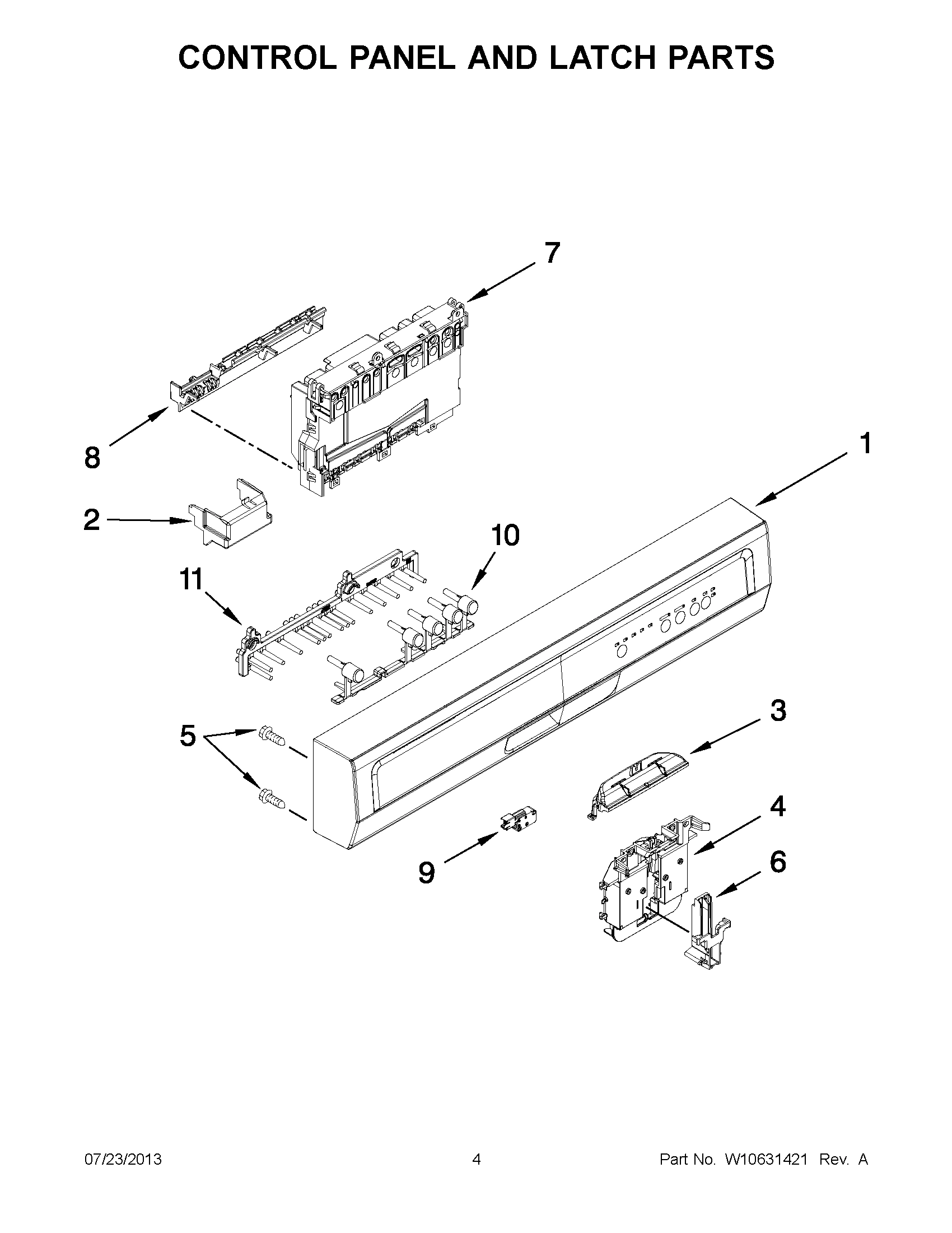 CONTROL PANEL AND LATCH PARTS

7

8

1

2

10

11

5

3

4

9

6

07/23/2013 4 Part No. W10631421 Rev. A