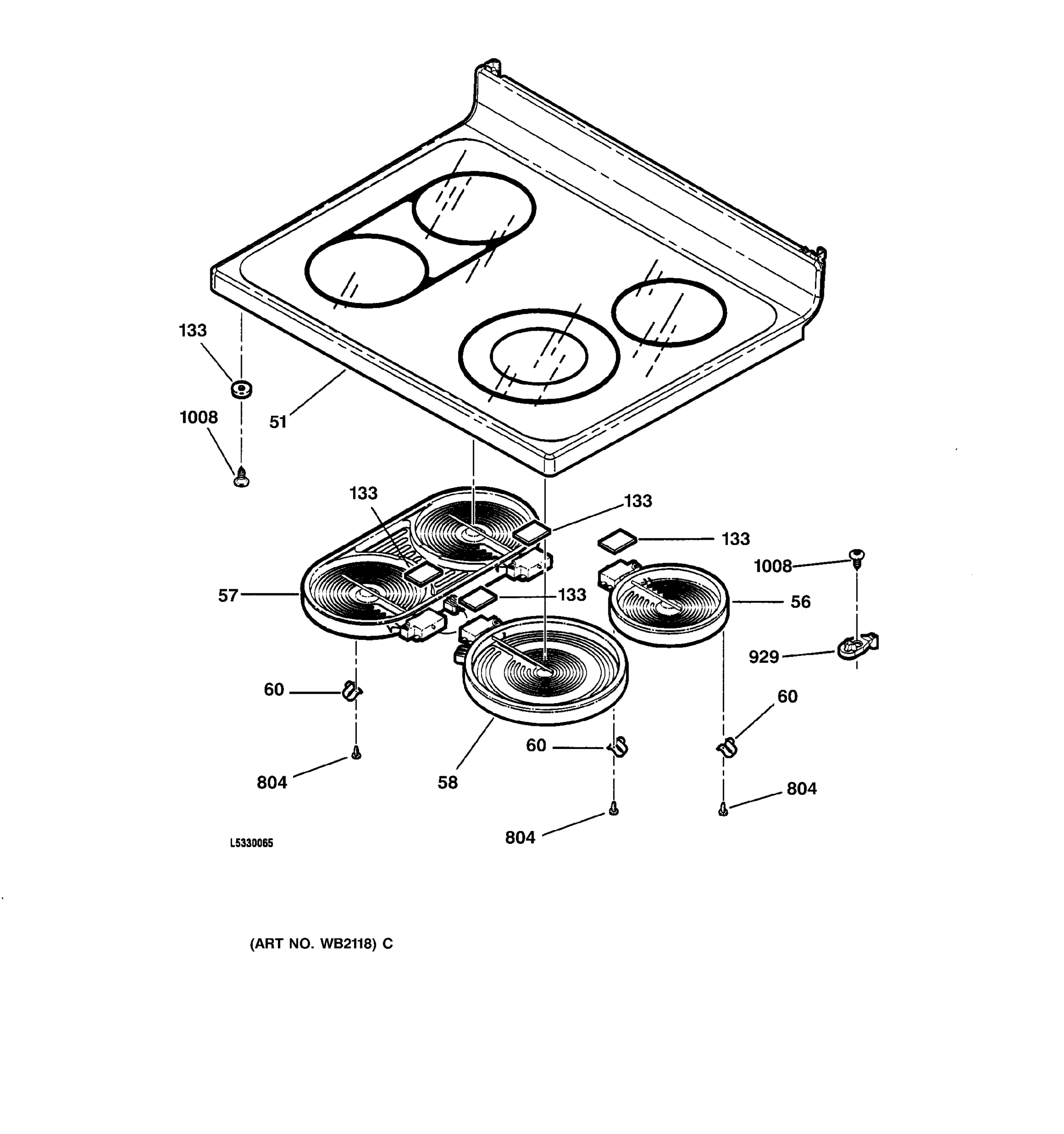 133

1008

51

133

133

133

1008

57

133

56

929

60

60

60

804

58

804

804

L5330065

(ART NO. WB2118) C