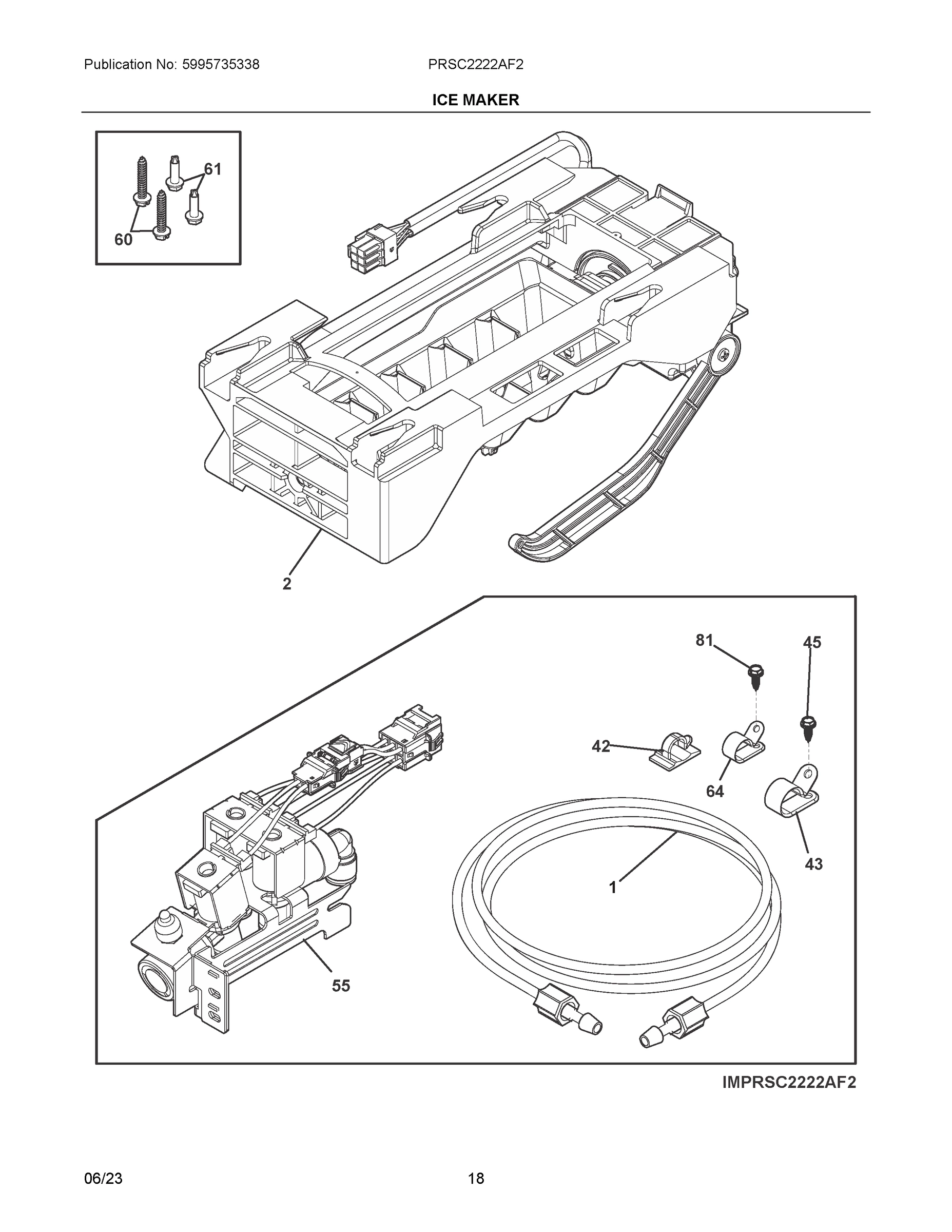 Publication No: 5995735338

PRSC2222AF2

ICE MAKER

61

60

2

81

45

42

64

43

1

55

IMPRSC2222AF2

06/23

18