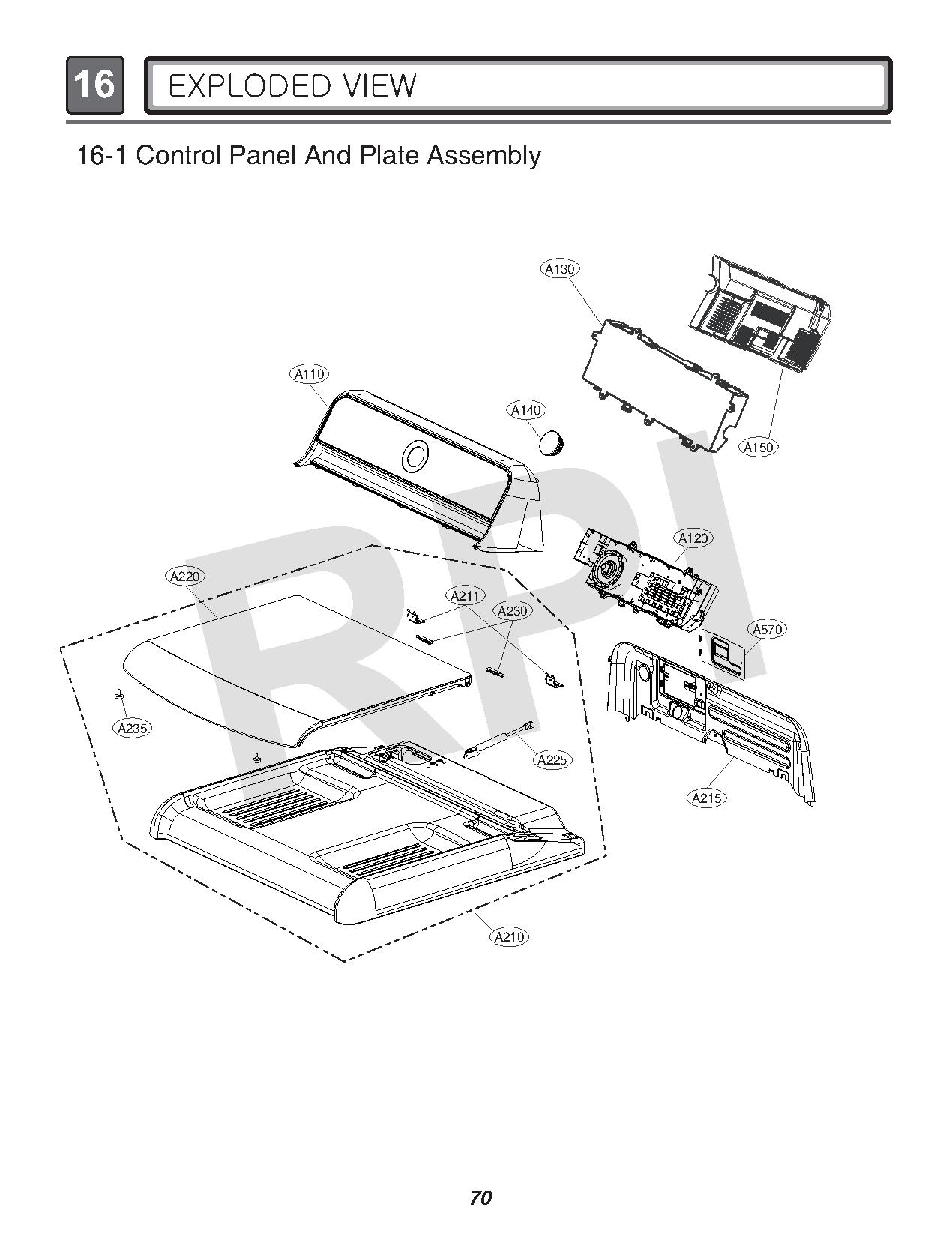 16 EXPLODED VIEW

16-1 Control Panel And Plate Assembly

A130

A110

A140

A150

A120

A220

A211

A230

A570

A235

A225

A215

A210

RPI

70