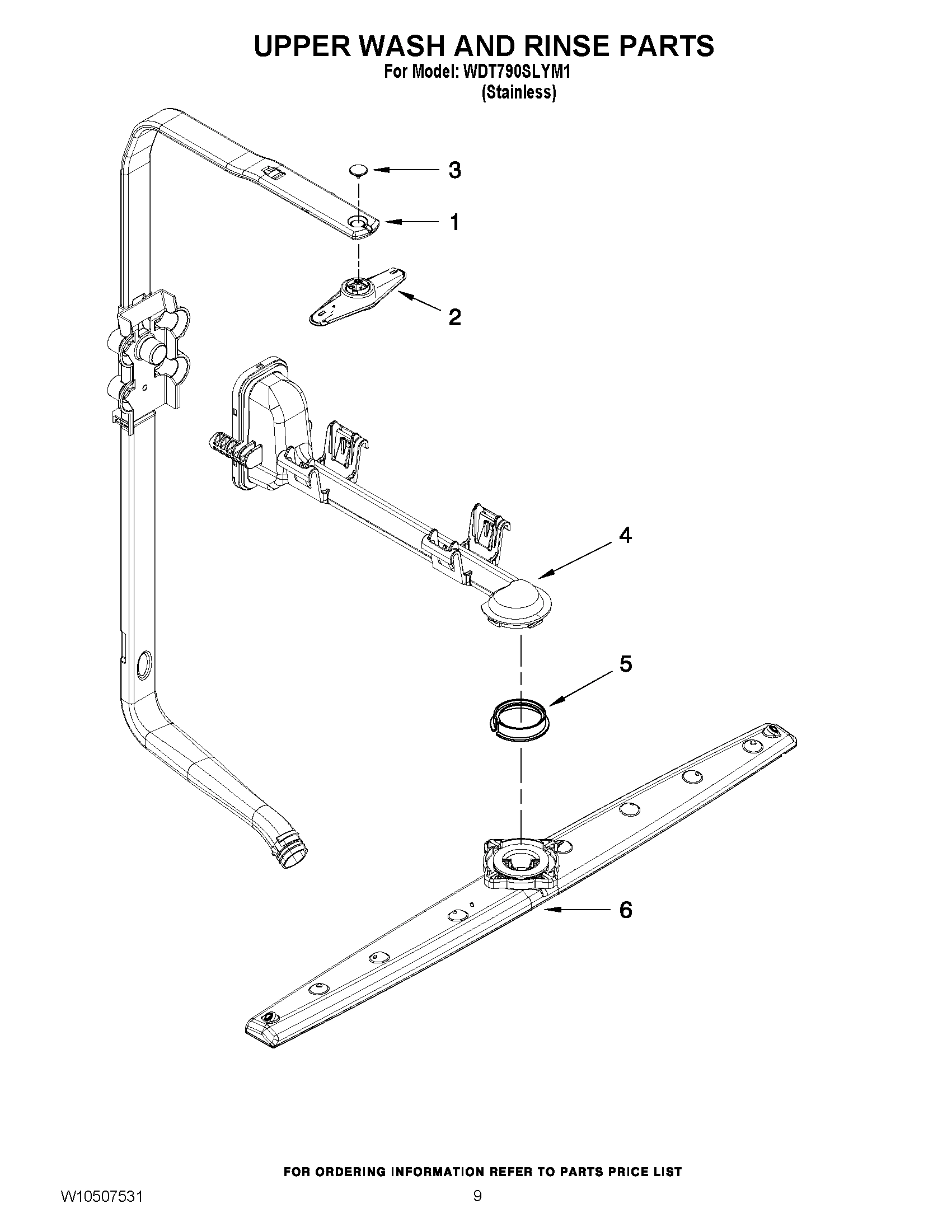 UPPER WASH AND RINSE PARTS
For Model: WDT790SLYM1
(Stainless)

3
1
2
4
5
6

FOR ORDERING INFORMATION REFER TO PARTS PRICE LIST

W10507531

9