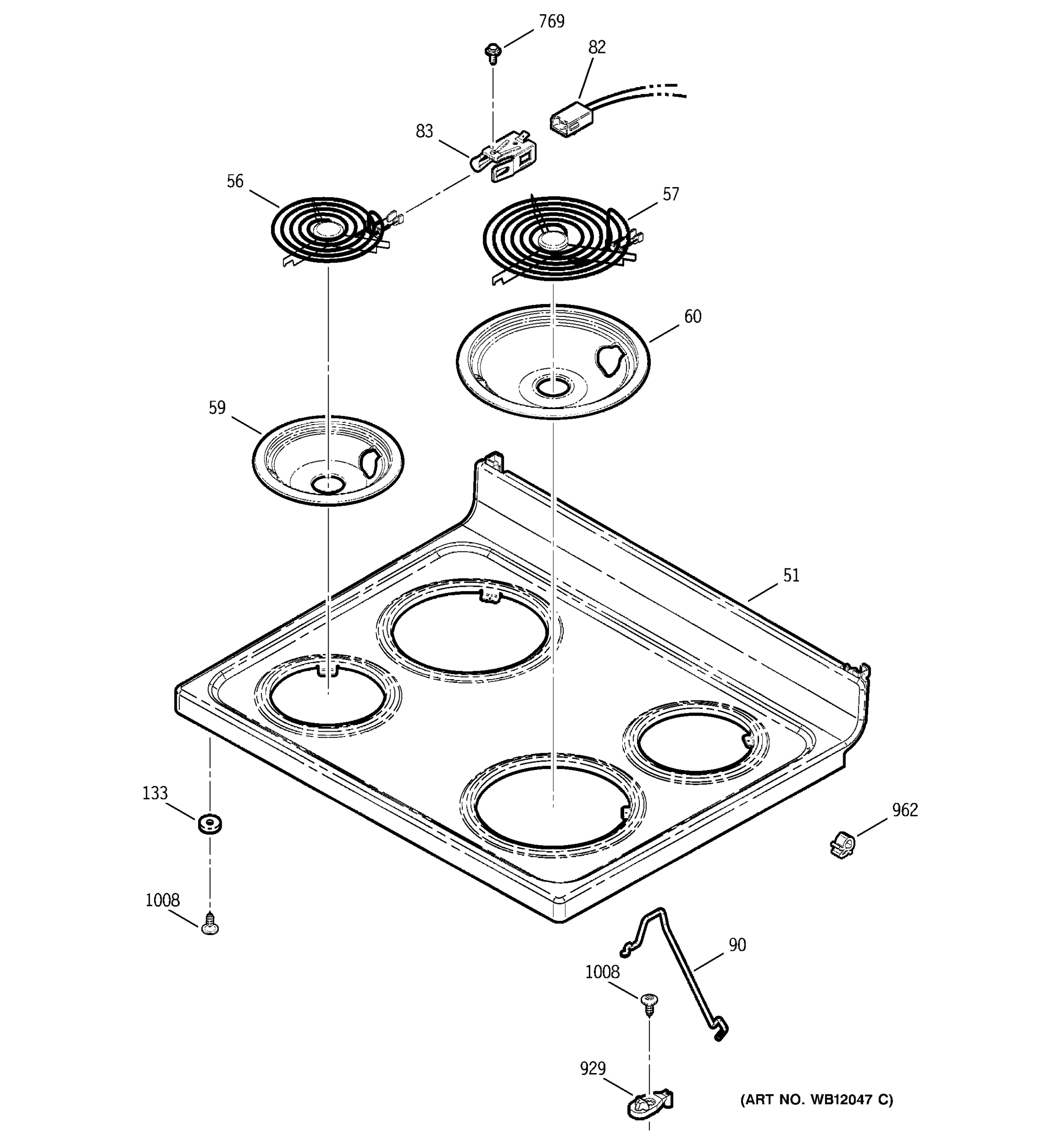 769
82
83
56
57
60
59
51
133
962
1008
90
1008
929
(ART NO. WB12047 C)