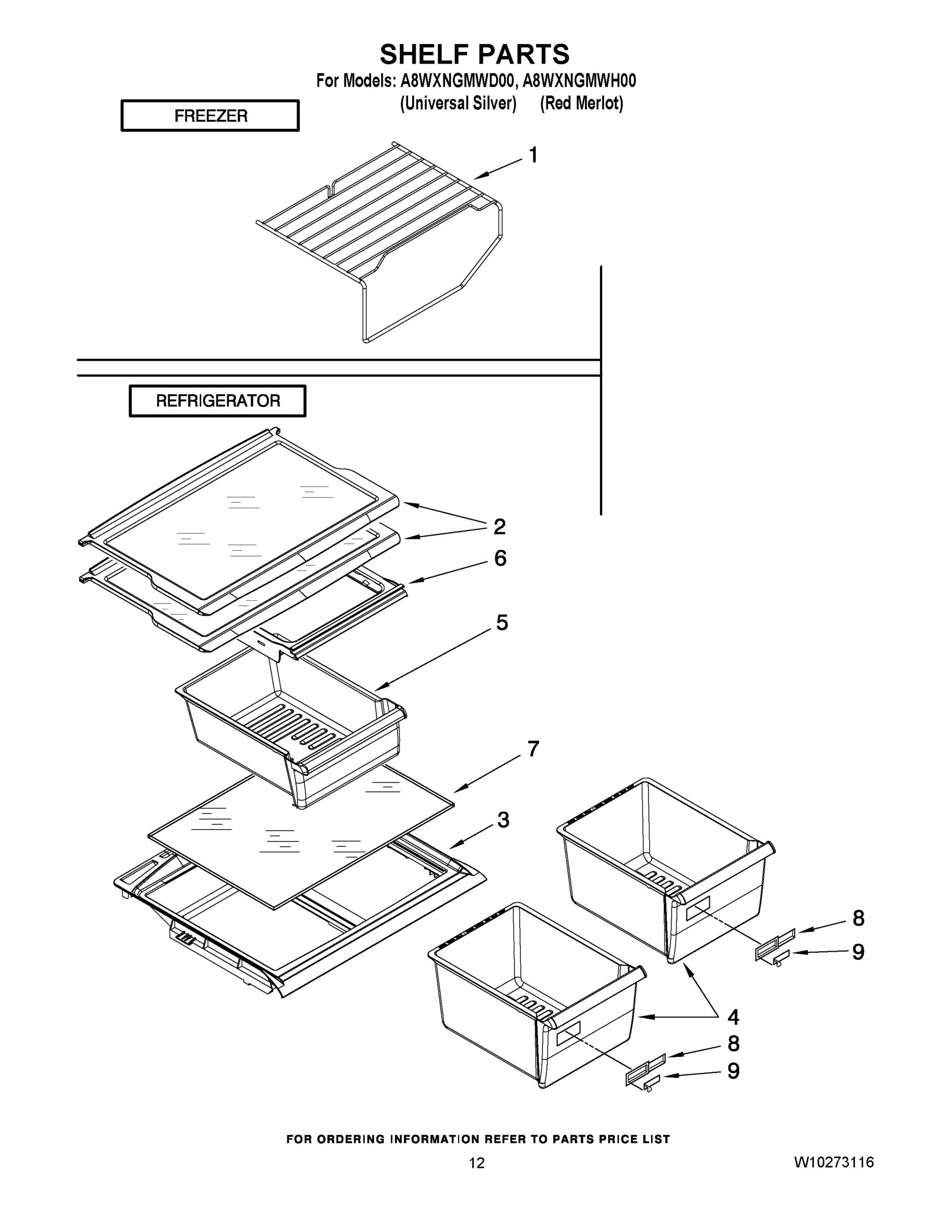 SHELF PARTS
For Models: A8WXNGMWD00, A8WXNGMWH00
(Universal Silver) (Red Merlot)

FREEZER

1

REFRIGERATOR

2
6
5
7
3
8
9
4
8
9

FOR ORDERING INFORMATION REFER TO PARTS PRICE LIST

12

W10273116