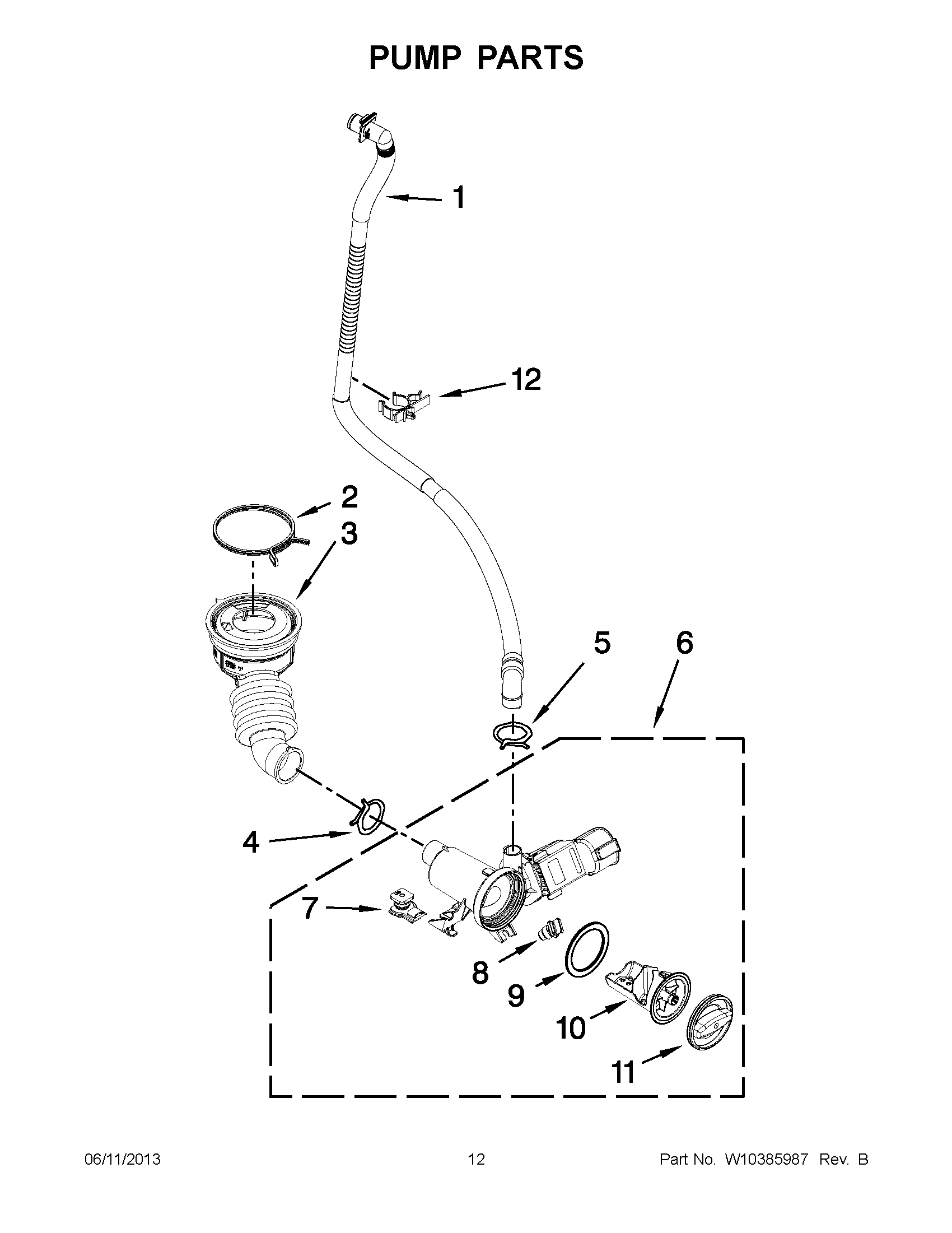 PUMP PARTS

1

12

2

3

5

6

4

7

8

9

10

11

06/11/2013

12

Part No. W10385987 Rev. B