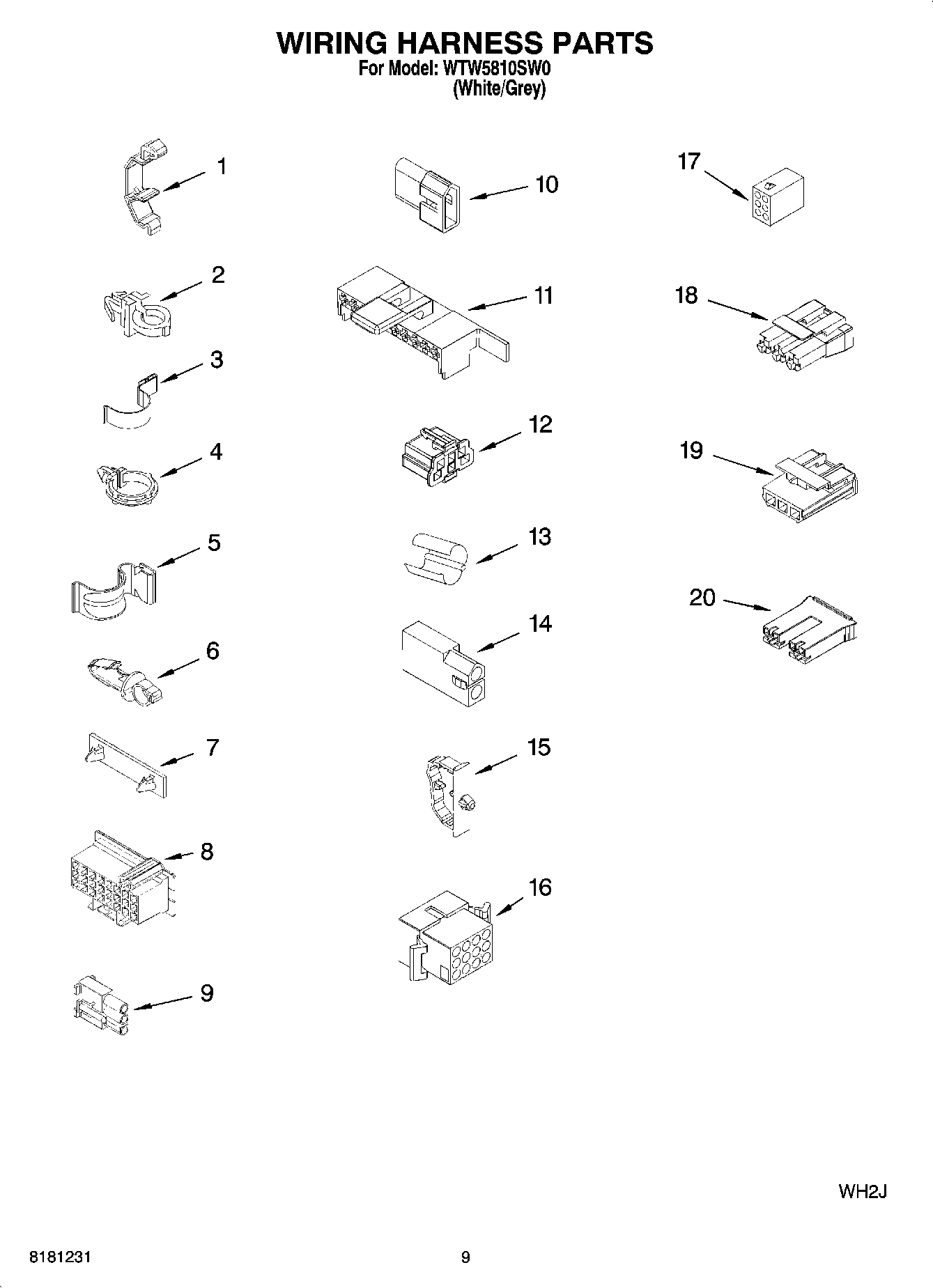 WIRING HARNESS PARTS
For Model: WTW5810SW0
(White/Grey)

1
2
3
4
5
6
7
8
9

10
11
12
13
14
15
16

17
18
19
20

WH2J

8181231

9