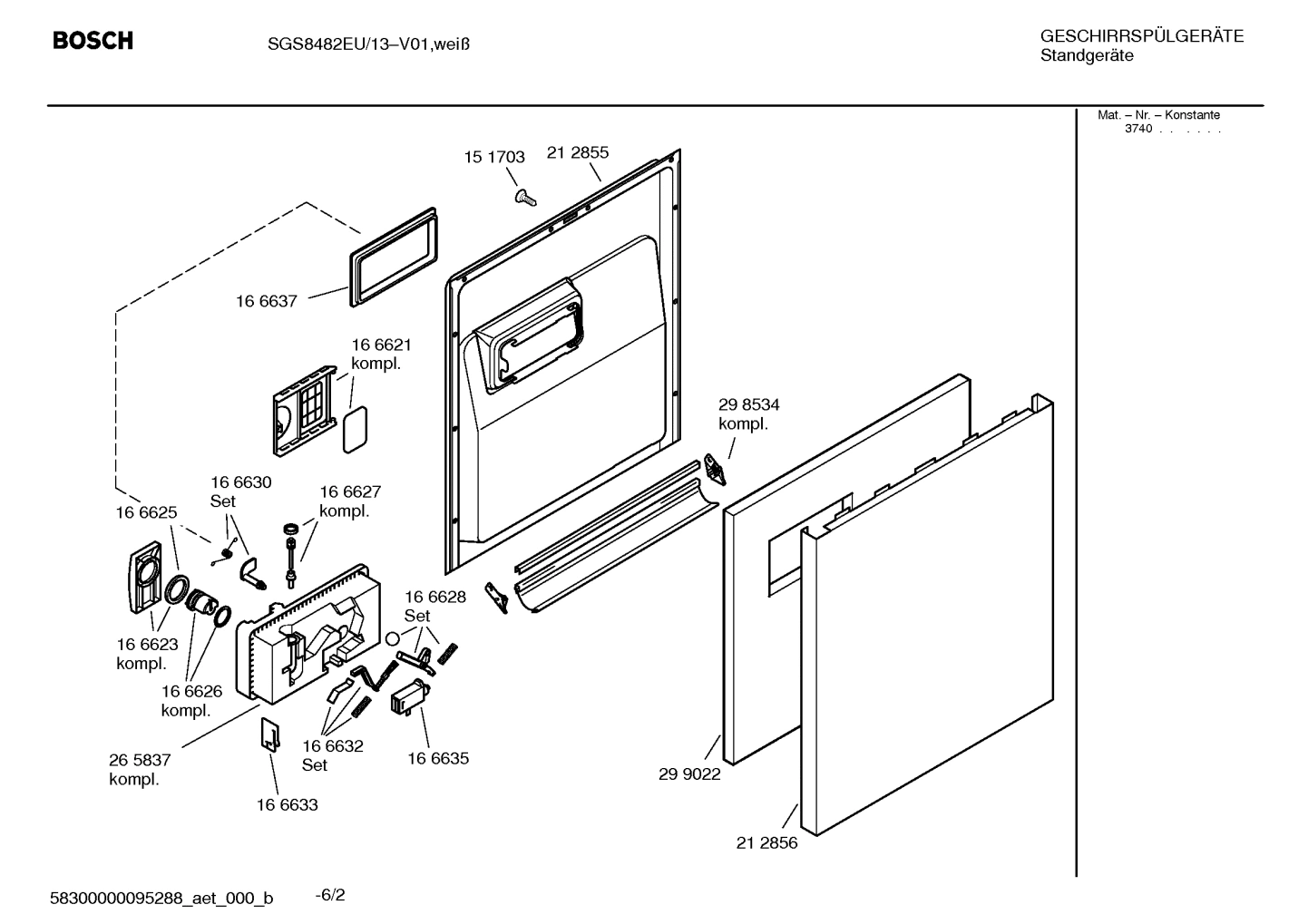 BOSCH

SGS8482EU/13–V01,weiß

GESCHIRRSPÜLGERÄTE
Standgeräte

Mat. – Nr. – Konstante
3740 . . . . . .

15 1703
21 2855
16 6637
16 6621 kompl.
29 8534 kompl.
16 6630 Set
16 6627 kompl.
16 6625
16 6628 Set
16 6623 kompl.
16 6626 kompl.
26 5837 kompl.
16 6632 Set
16 6635
16 6633
29 9022
21 2856

58300000095288_aet_000_b -6/2