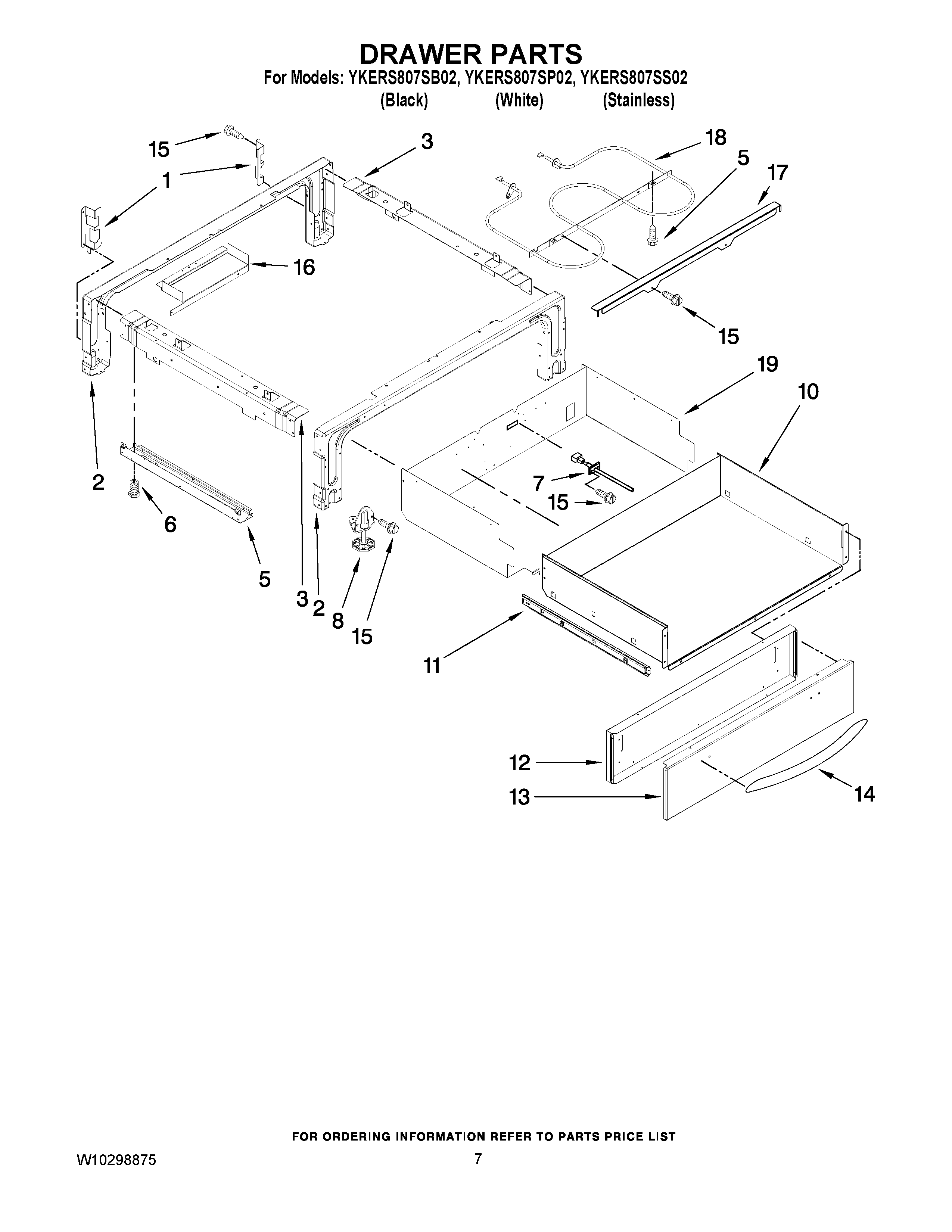 DRAWER PARTS

For Models: YKERS807SB02, YKERS807SP02, YKERS807SS02
(Black) (White) (Stainless)

15
3
18
5
17
1
1
16
15
19
10
2
7
15
6
5
3
2
8
15
11
12
13
14

FOR ORDERING INFORMATION REFER TO PARTS PRICE LIST

W10298875

7