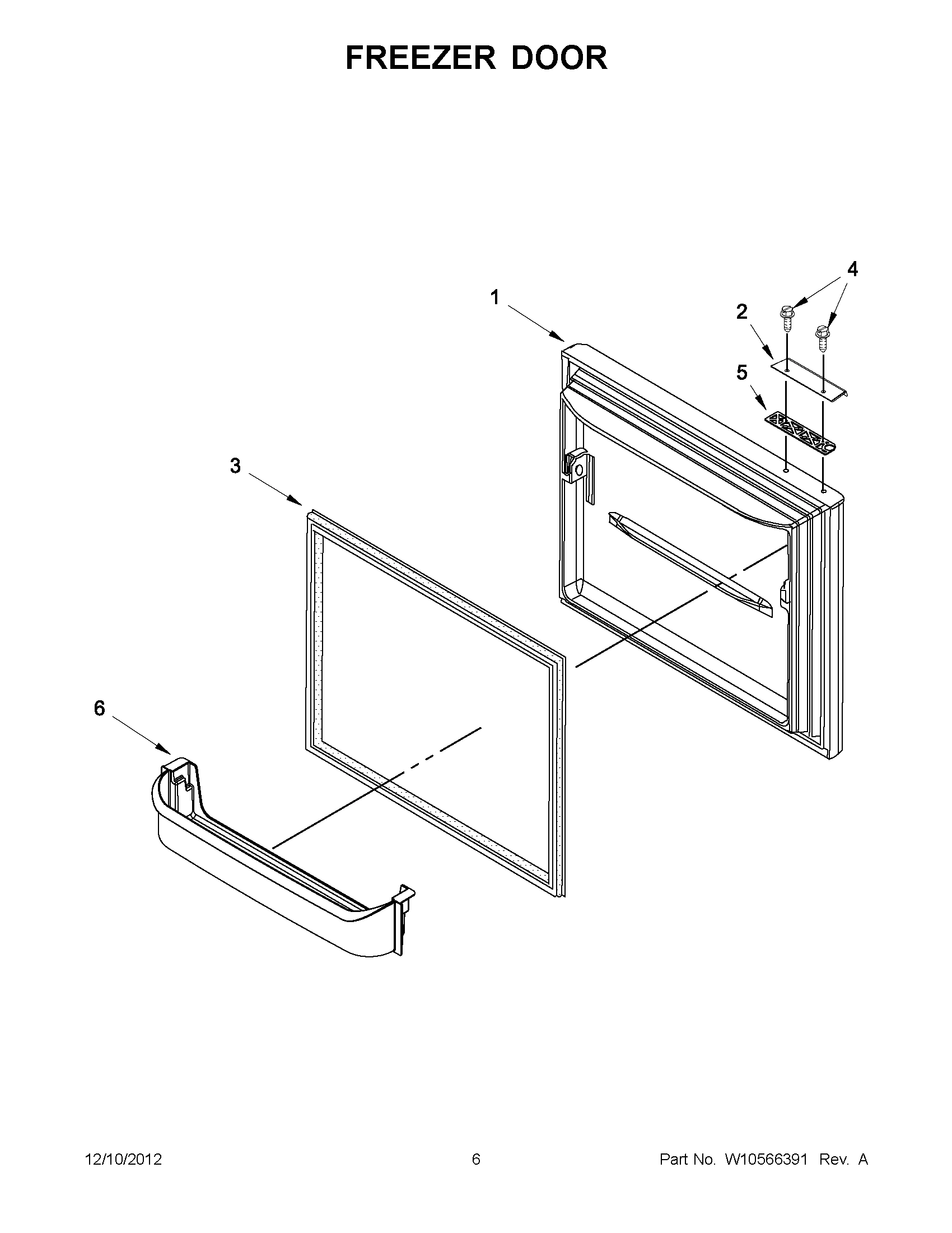 FREEZER DOOR

4

1

2

5

3

6

12/10/2012

6

Part No. W10566391 Rev. A