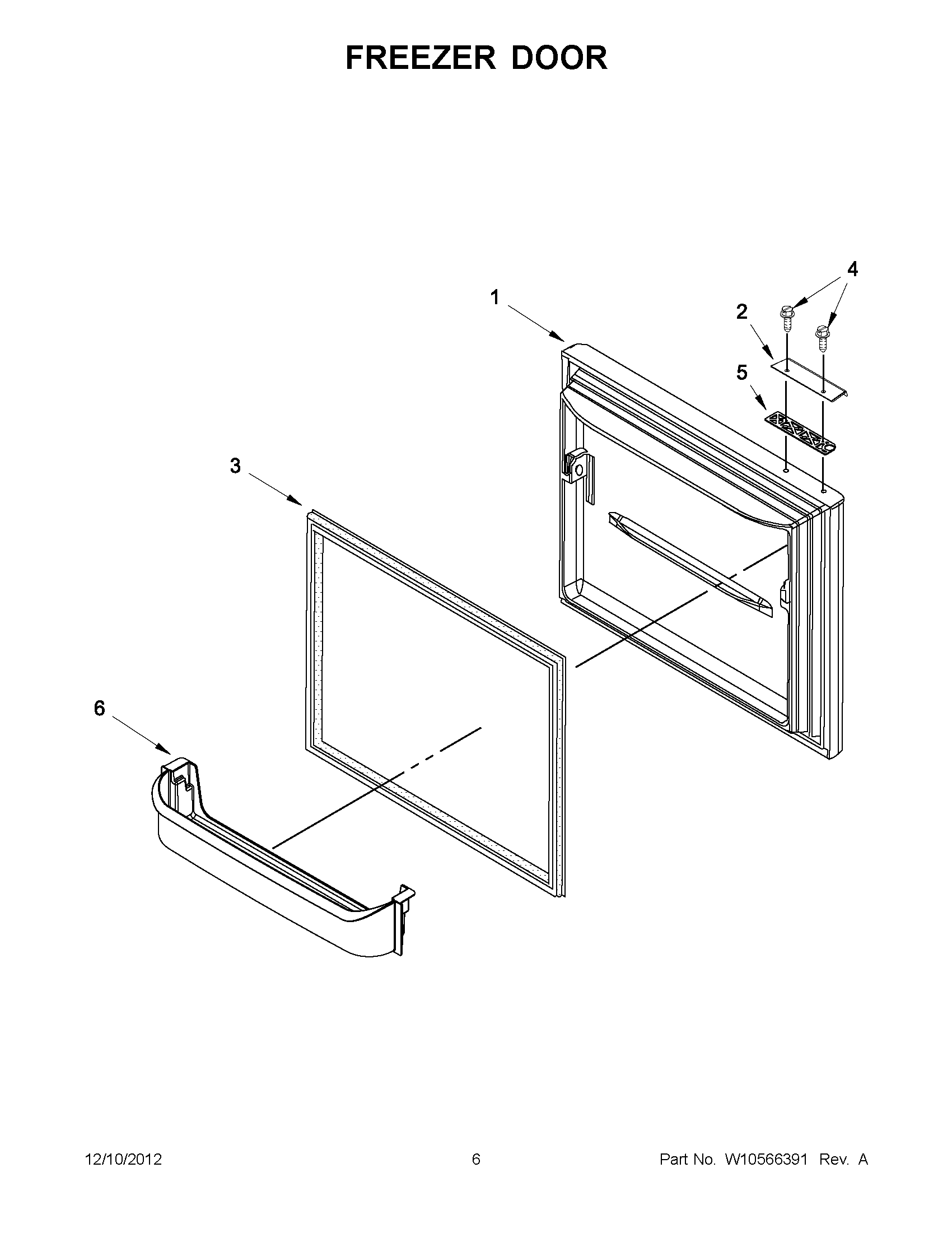 FREEZER DOOR

4
1
2
5
3
6

12/10/2012
6
Part No. W10566391 Rev. A