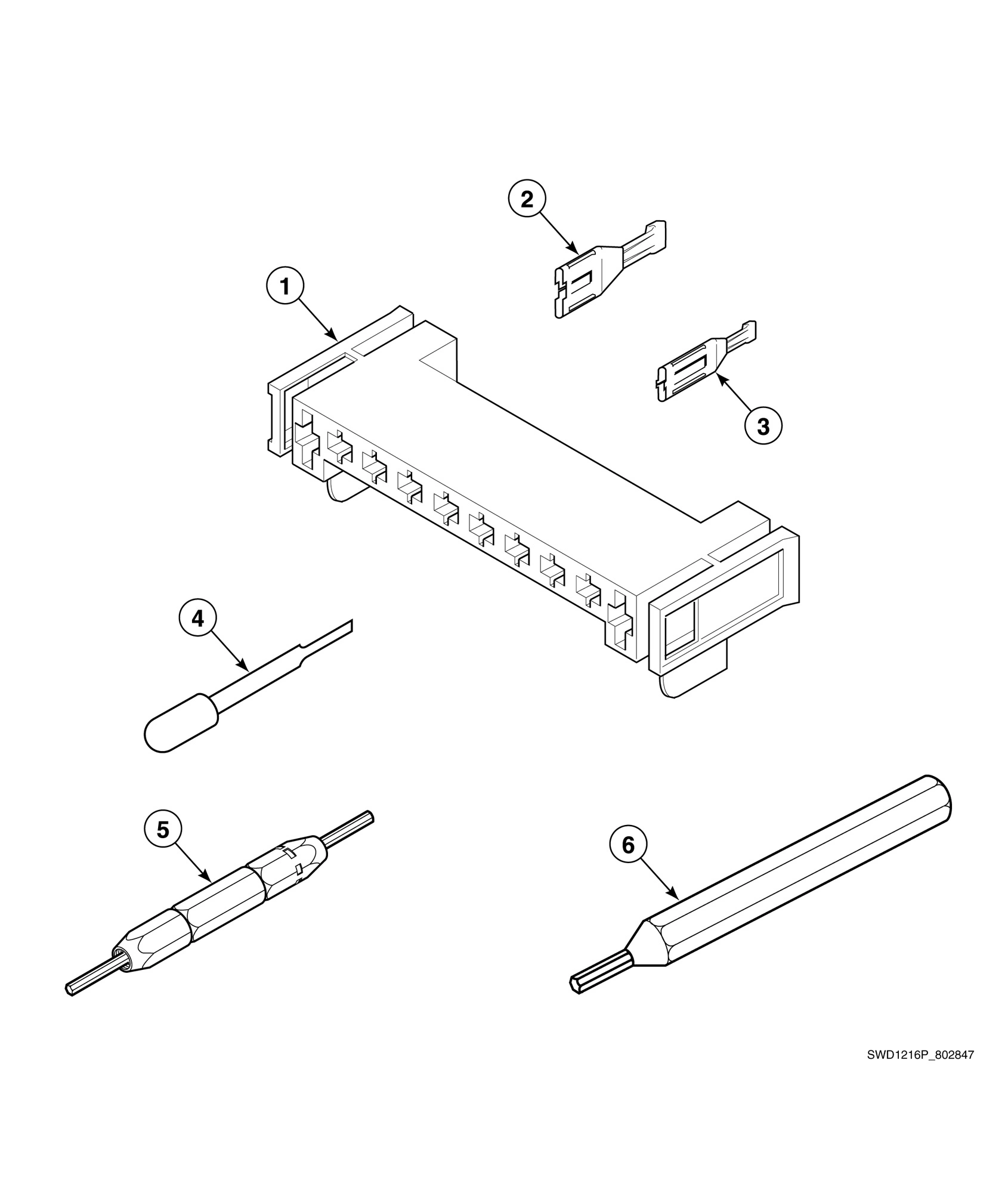 2

1

3

4

5

6

SWD1216P_802847