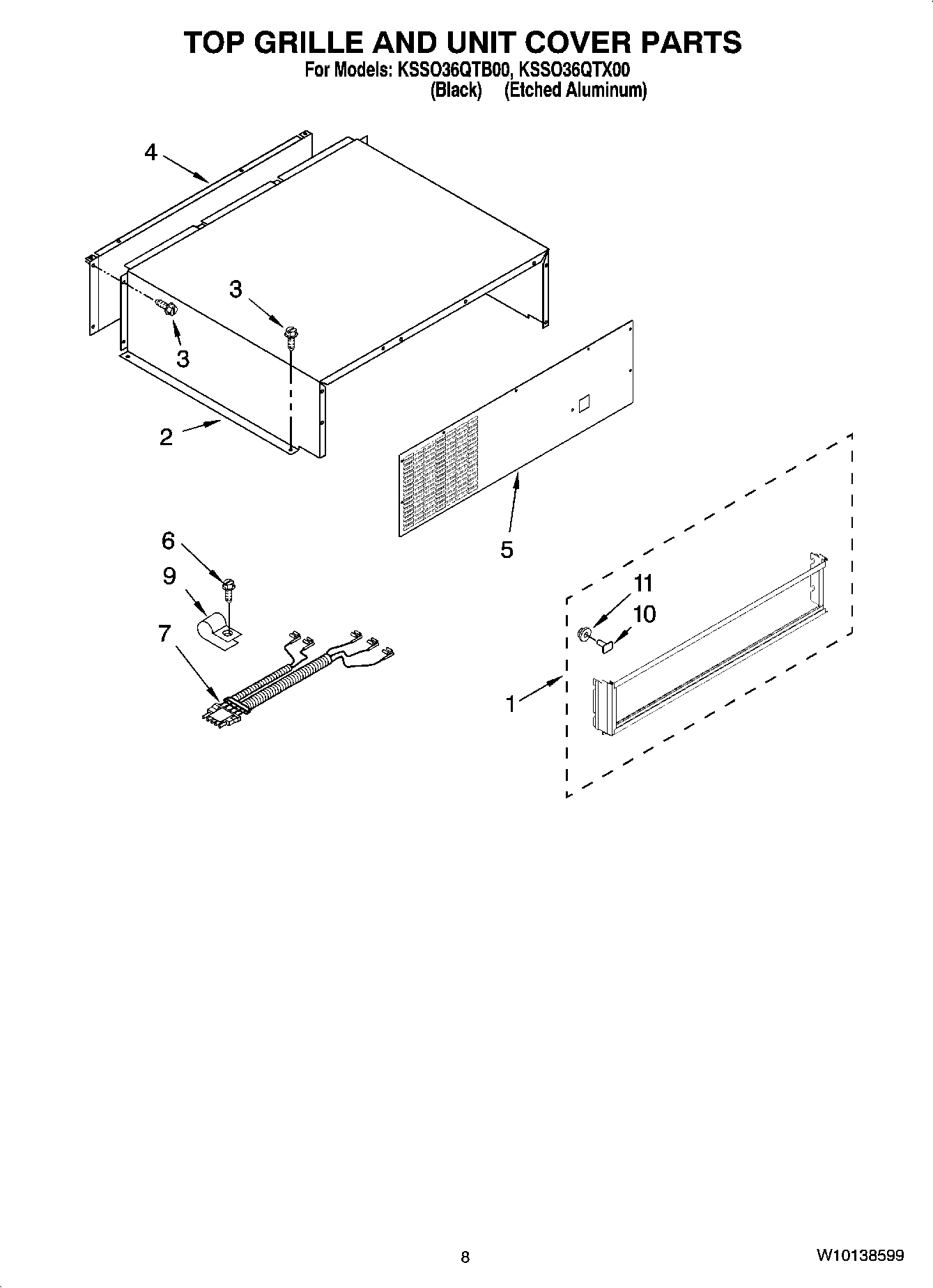 TOP GRILLE AND UNIT COVER PARTS
For Models: KSSO36QTB00, KSSO36QTX00
(Black) (Etched Aluminum)

4
3
3
2
5
6
9
7
11
10
1

8

W10138599