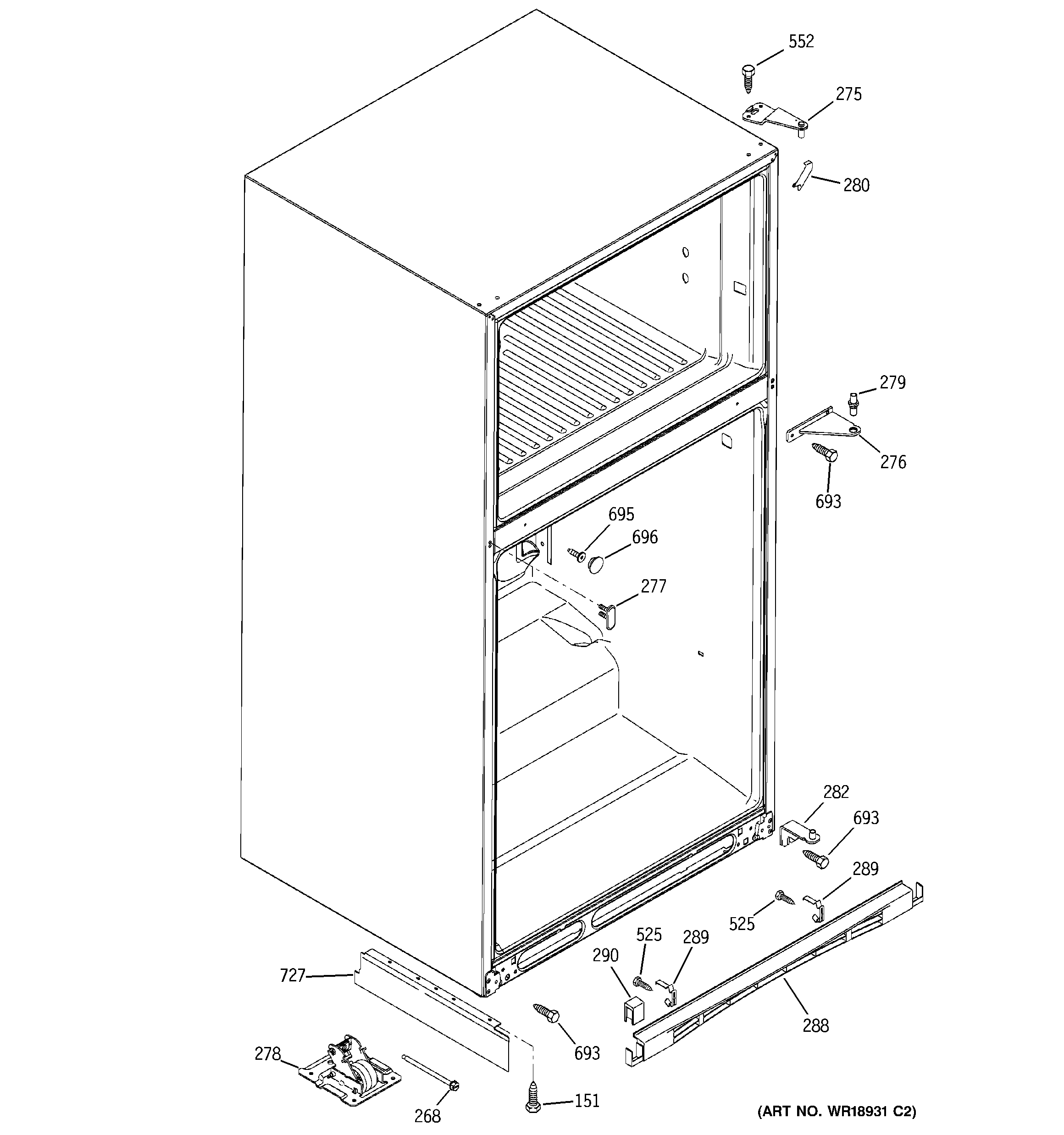 552
275
280
279
276
693
695
696
277
282
693
289
525
525
289
290
727
288
693
278
268
151
(ART NO. WR18931 C2)