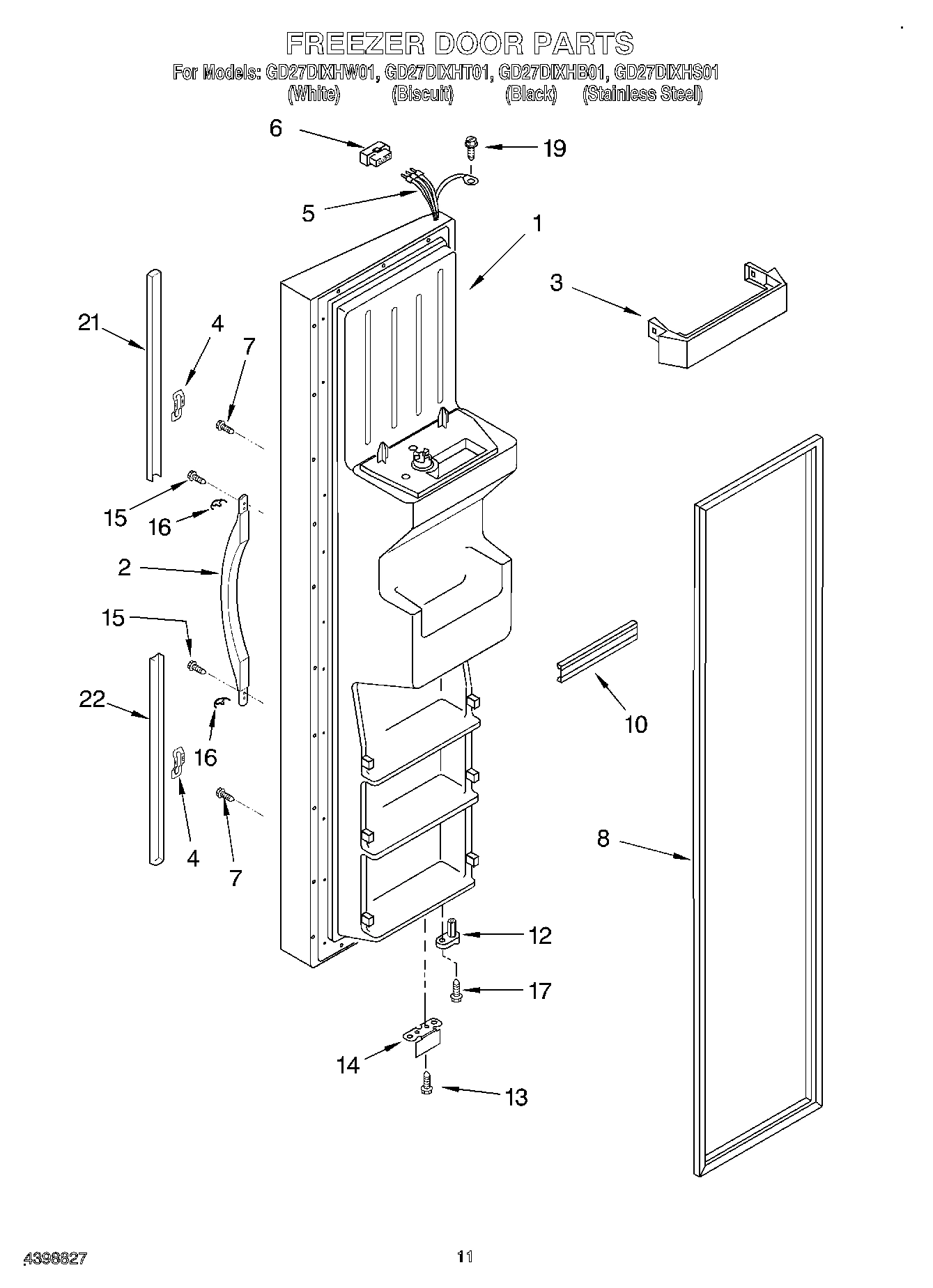 FREEZER DOOR PARTS
For Models: GD27DIXHW01, GD27DIXHT01, GD27DIXHB01, GD27DIXHS01
(White) (Biscuit) (Black) (Stainless Steel)

6
19
5
1
3
21
4
7
15
16
2
15
22
16
4
7
10
8
12
17
14
13

4398827
11