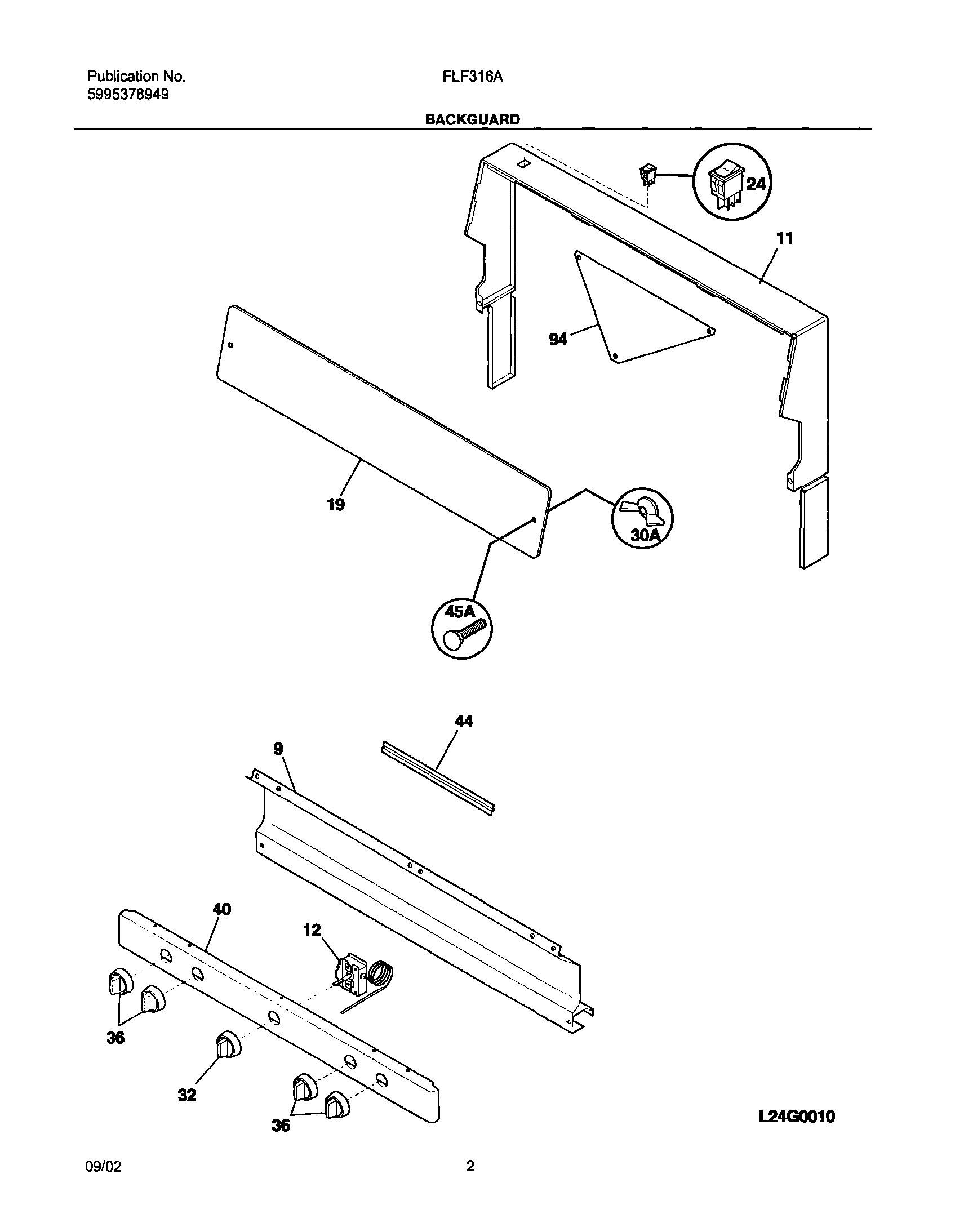 Publication No.
5995378949

FLF316A

BACKGUARD

24

11

94

19

30A

45A

44

9

40

12

36

32

36

L24G0010

09/02

2