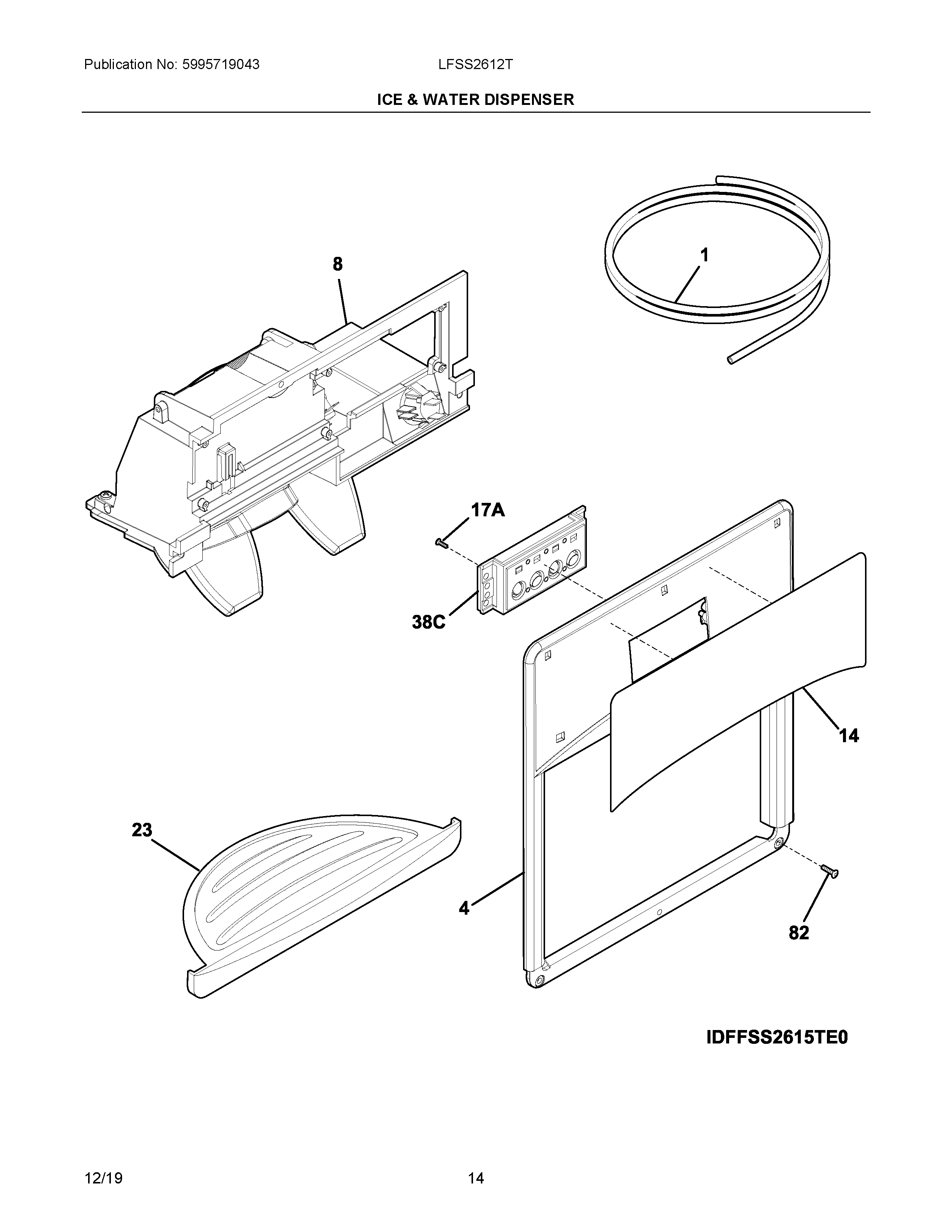 Publication No: 5995719043

LFSS2612T

ICE & WATER DISPENSER

8

1

17A

38C

14

23

4

82

IDFFSS2615TE0

12/19

14