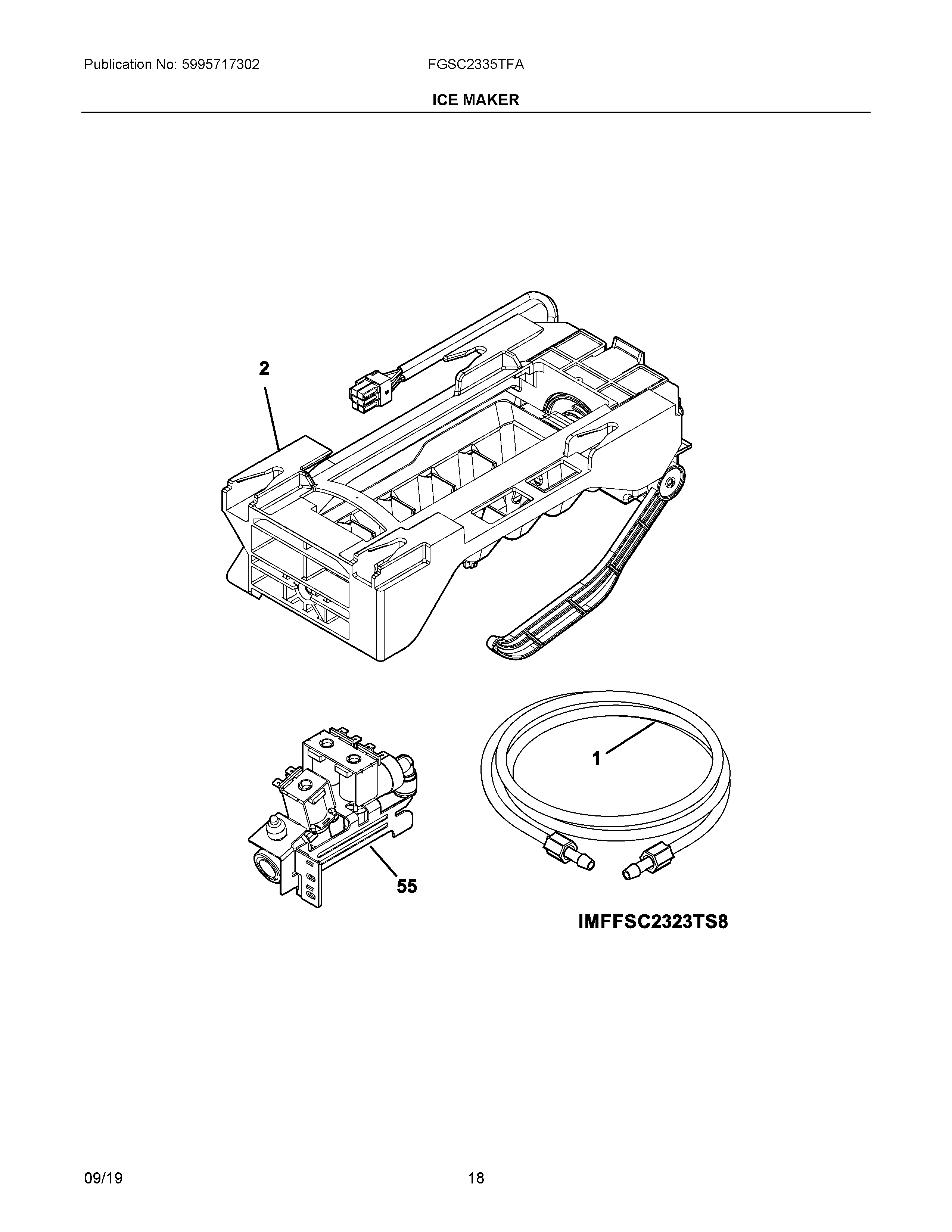 Publication No: 5995717302

FGSC2335TFA

ICE MAKER

2

1

55

IMFFSC2323TS8

09/19

18