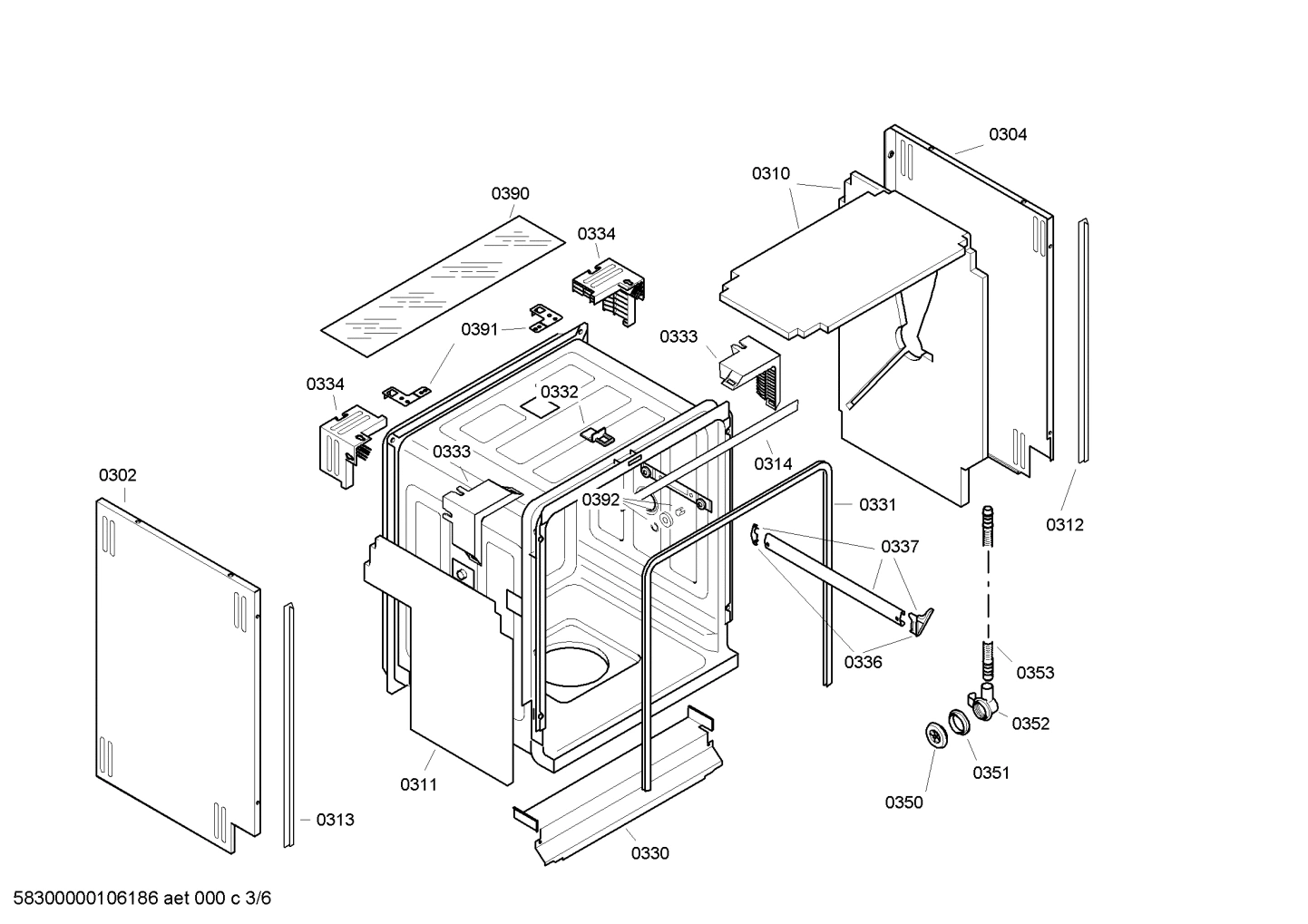 0304
0310
0390
0334
0391
0333
0334
0332
0333
0314
0302
0392
0331
0312
0337
0336
0353
0352
0351
0350
0311
0313
0330
58300000106186 aet 000 c 3/6