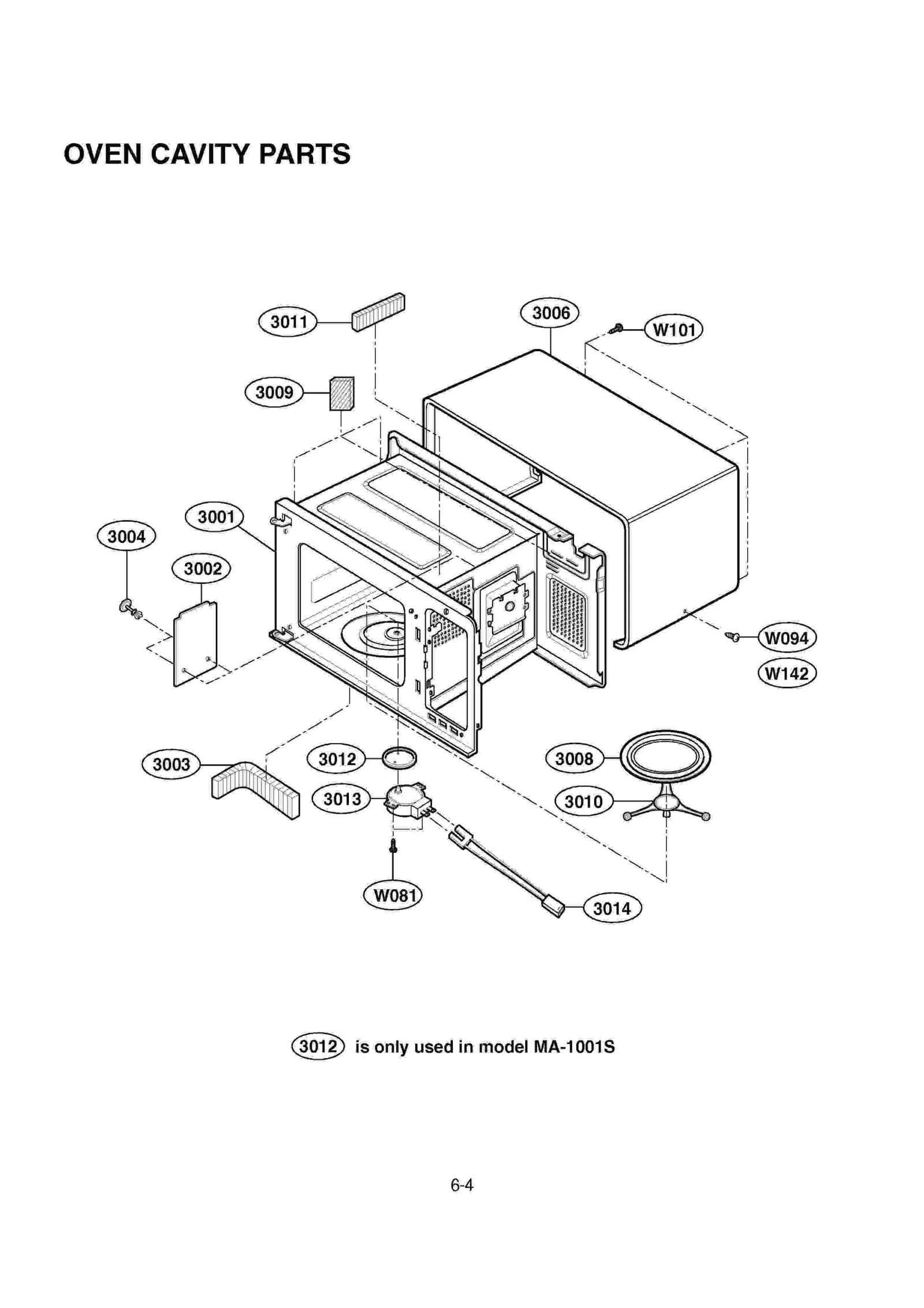 OVEN CAVITY PARTS

3011
3006
W101
3009
3001
3004
3002
W094
W142
3003
3012
3008
3013
3010
W081
3014

3012 is only used in model MA-1001S

6-4