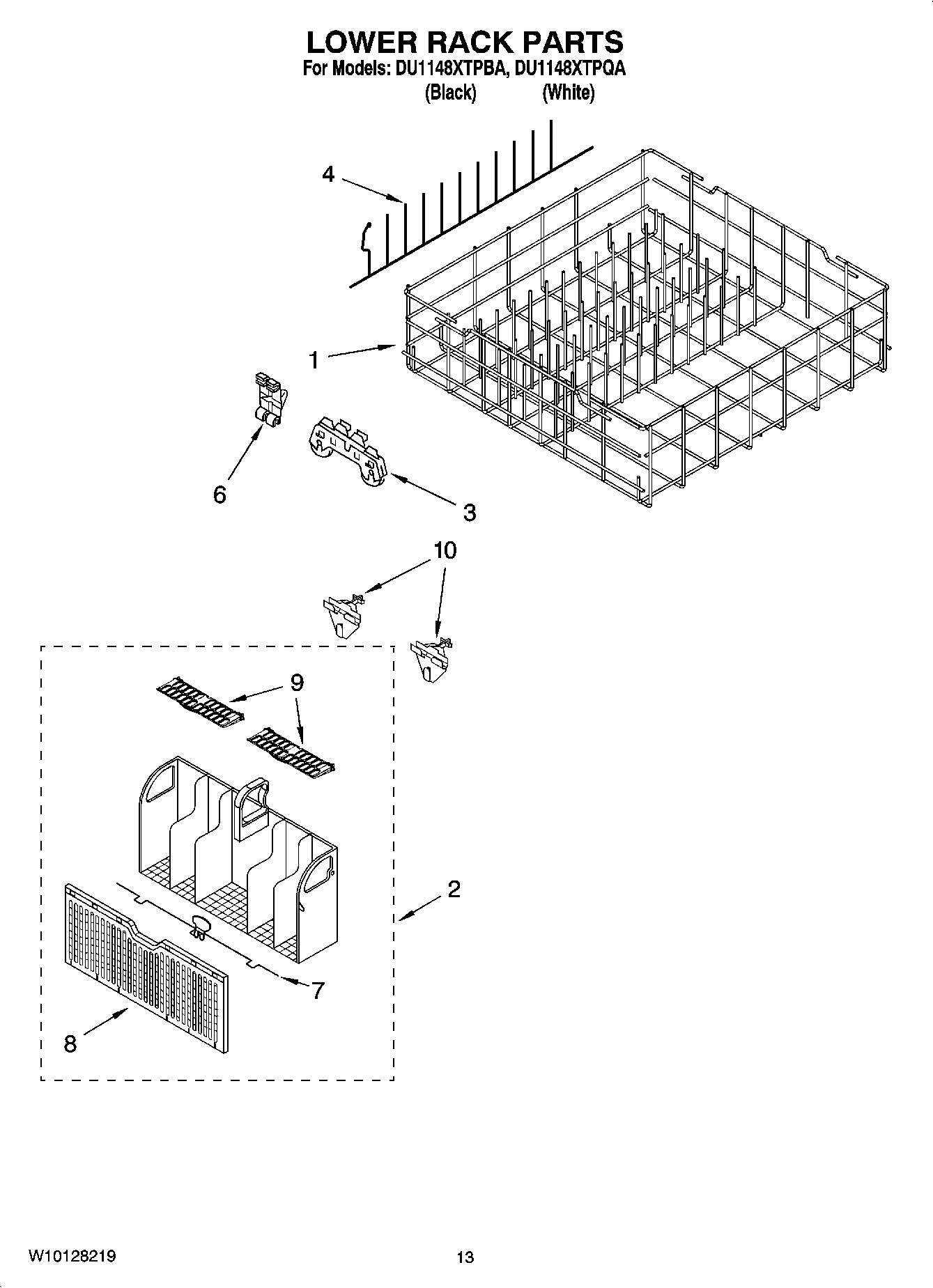 LOWER RACK PARTS

For Models: DU1148XTPBA, DU1148XTPQA
(Black) (White)

4

1

6

3

10

9

2

7

8

W10128219

13