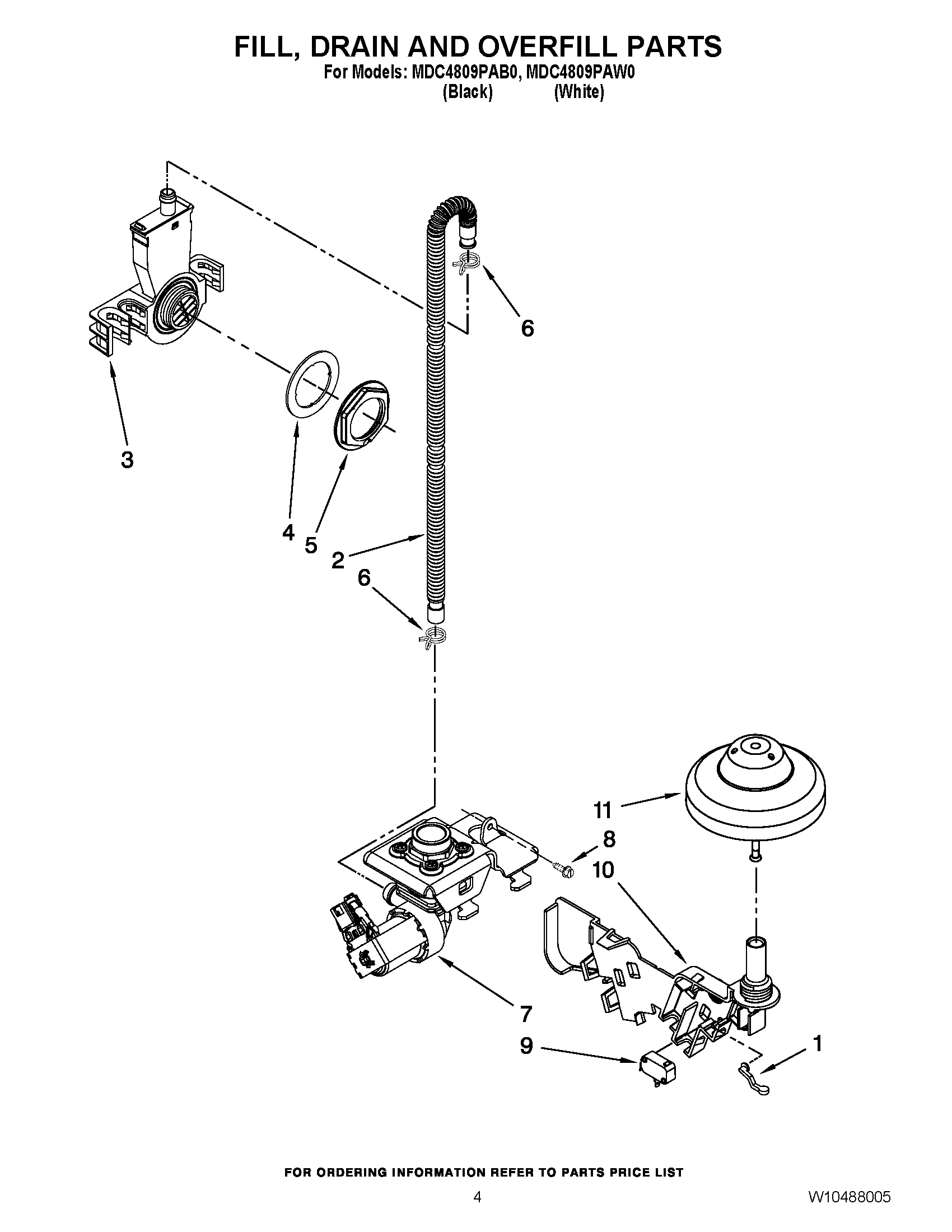 FILL, DRAIN AND OVERFILL PARTS
For Models: MDC4809PAB0, MDC4809PAW0
(Black) (White)

6
3
4
5
2
6
11
8
10
7
9
1

FOR ORDERING INFORMATION REFER TO PARTS PRICE LIST

4

W10488005